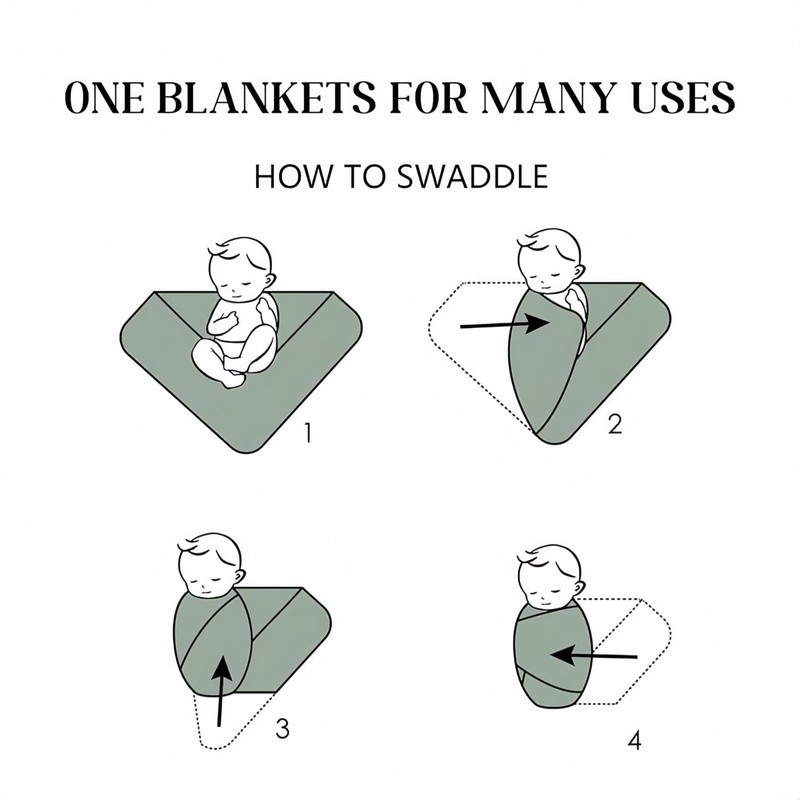 ONE BLANKETS FOR MANY USES

HOW TO SWADDLE

1

2

3

4