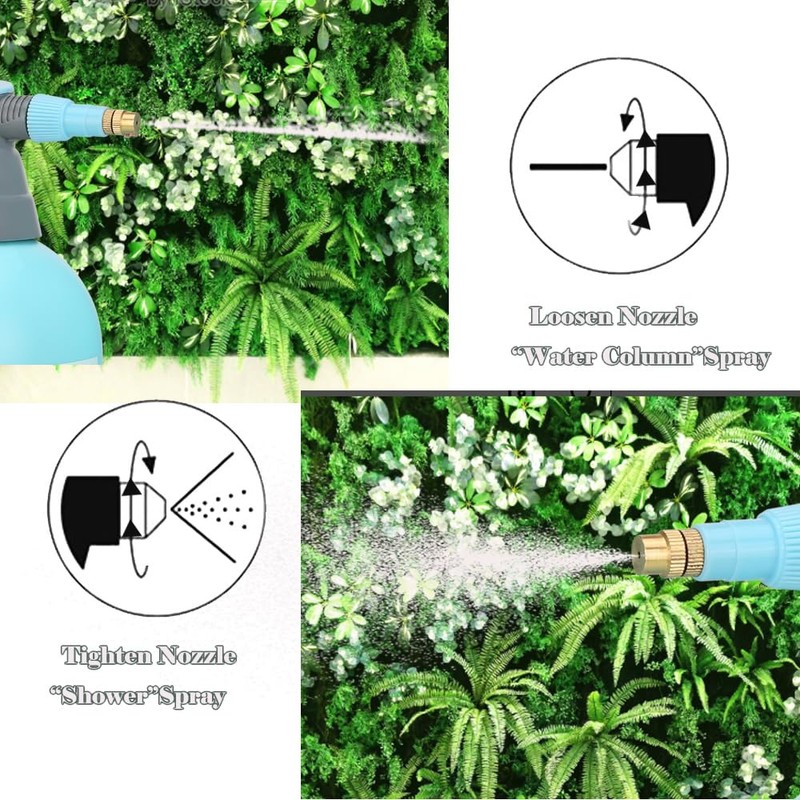 Loosen Nozzle
"Water Column"Spray

Tighten Nozzle
"Shower"Spray