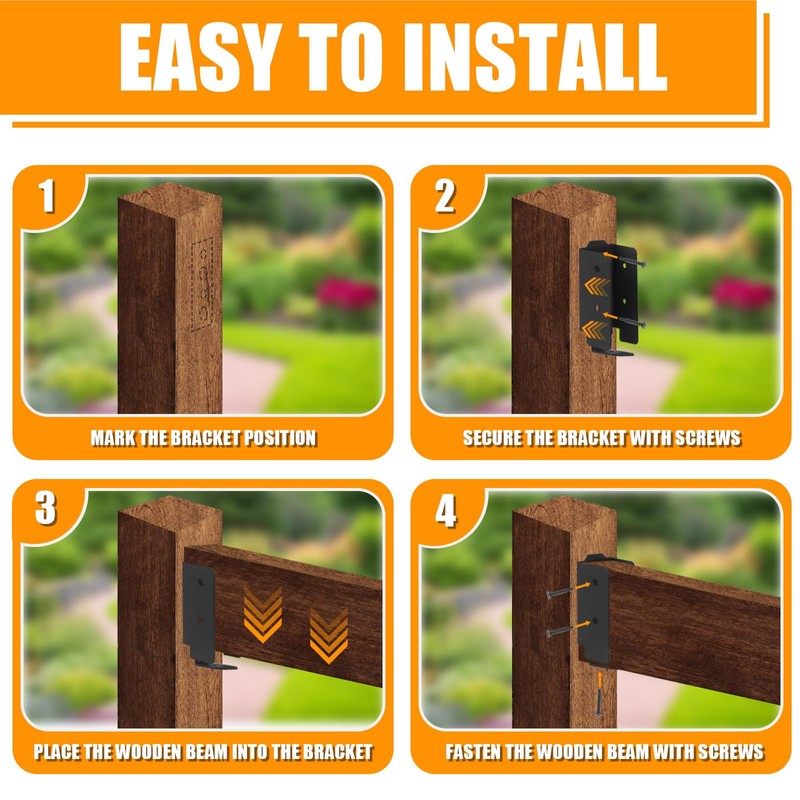 EASY TO INSTALL

1

MARK THE BRACKET POSITION

2

SECURE THE BRACKET WITH SCREWS

3

PLACE THE WOODEN BEAM INTO THE BRACKET

4

FASTEN THE WOODEN BEAM WITH SCREWS