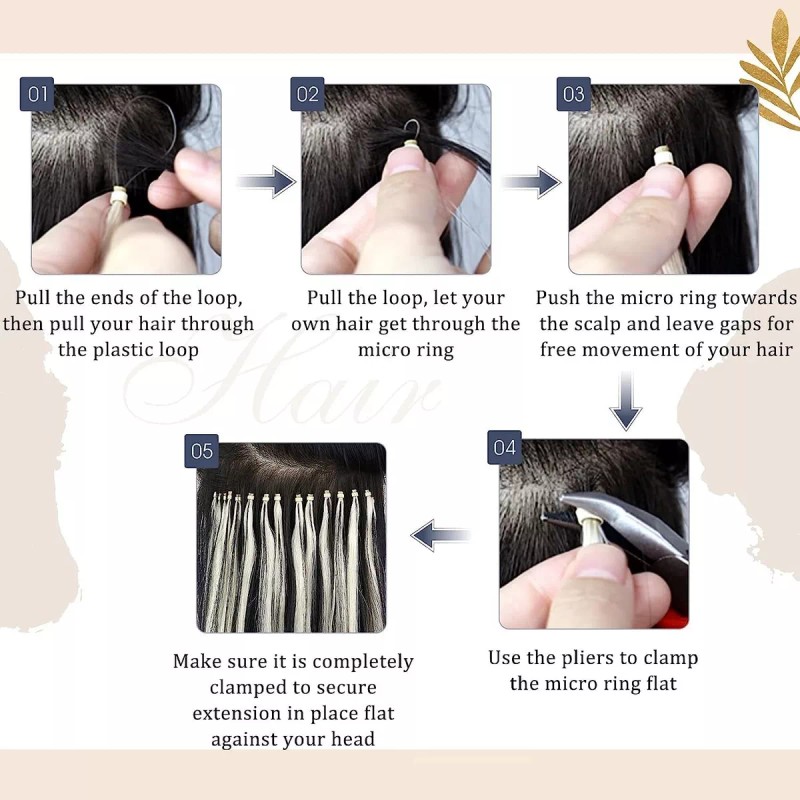 01

Pull the ends of the loop, then pull your hair through the plastic loop

02

Pull the loop, let your own hair get through the micro ring

03

Push the micro ring towards the scalp and leave gaps for free movement of your hair

Hair

04

Use the pliers to clamp the micro ring flat

05

Make sure it is completely clamped to secure extension in place flat against your head