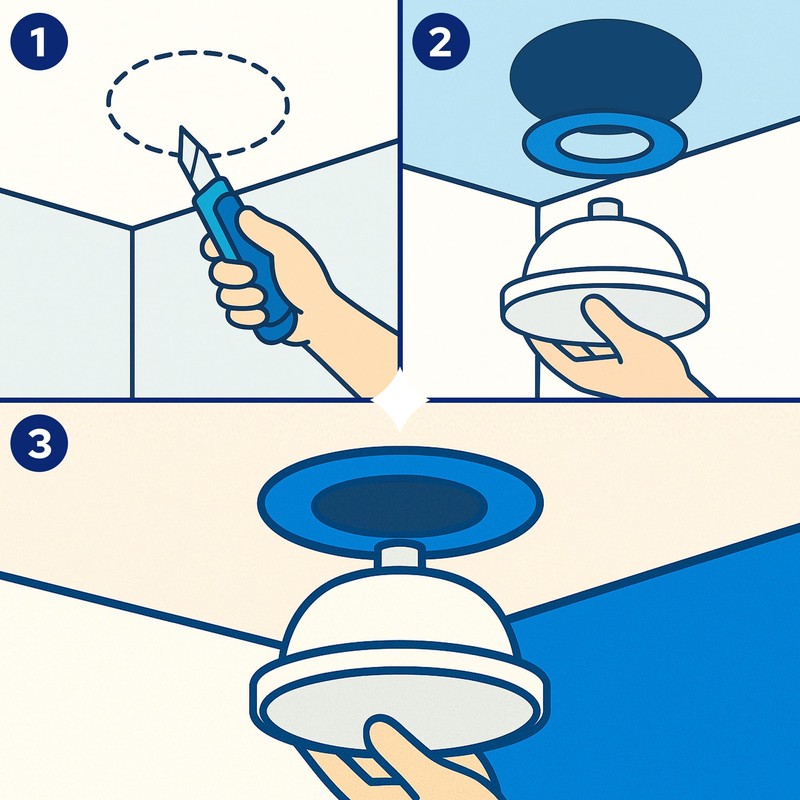 1

2

3