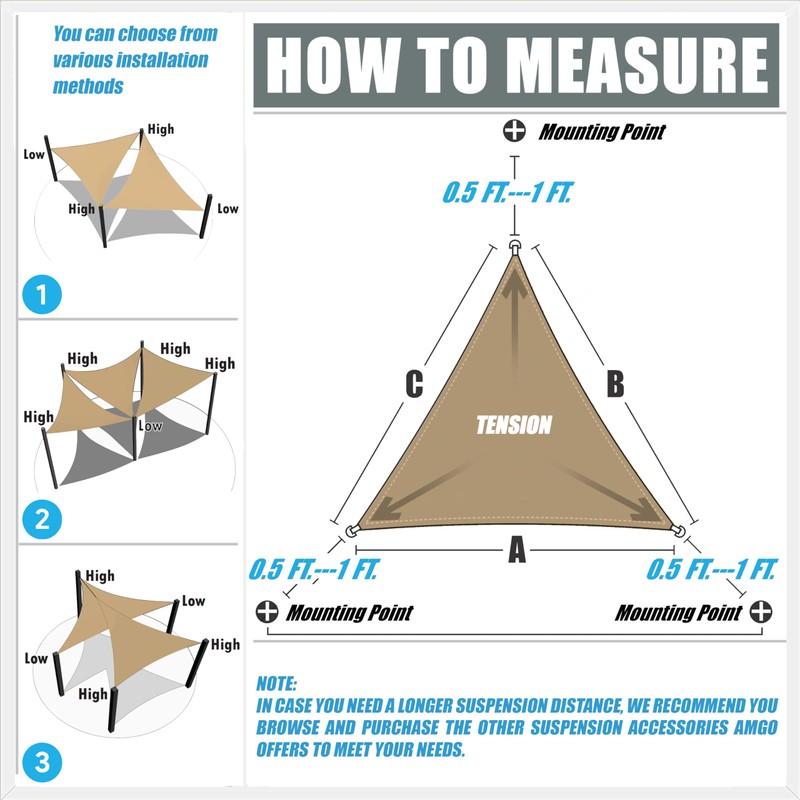 You can choose from various installation methods

Low
High
High
Low
1

High
High
High
High
Low
2

High
Low
Low
High
High
3

HOW TO MEASURE

Mounting Point
0.5 FT.---1 FT.
C
B
TENSION
A
0.5 FT.---1 FT.
0.5 FT.---1 FT.
Mounting Point
Mounting Point

NOTE:
IN CASE YOU NEED A LONGER SUSPENSION DISTANCE, WE RECOMMEND YOU BROWSE AND PURCHASE THE OTHER SUSPENSION ACCESSORIES AMGO OFFERS TO MEET YOUR NEEDS.