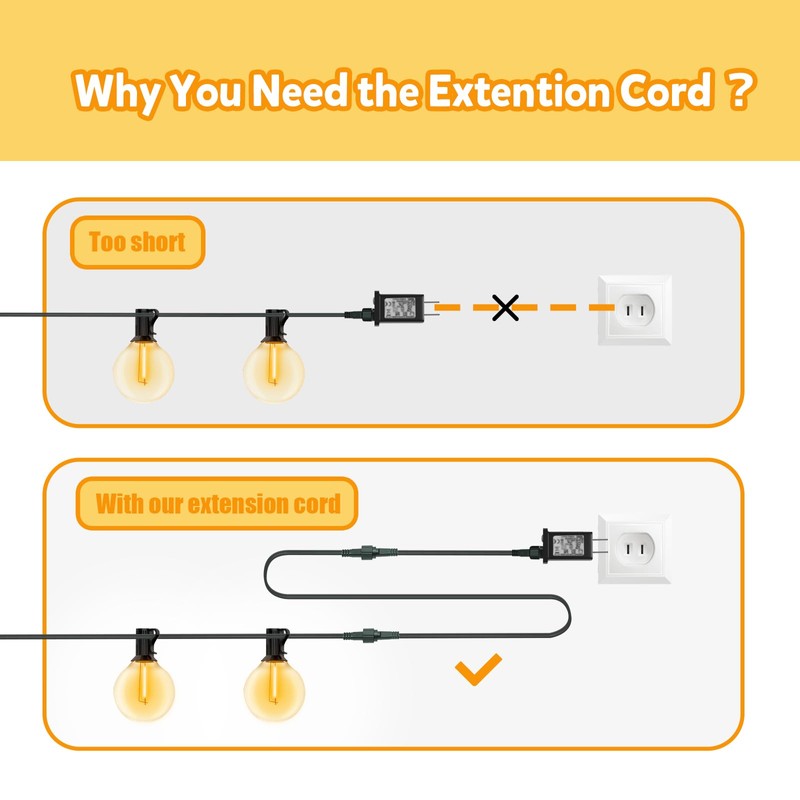 Why You Need the Extention Cord ?

Too short

With our extension cord