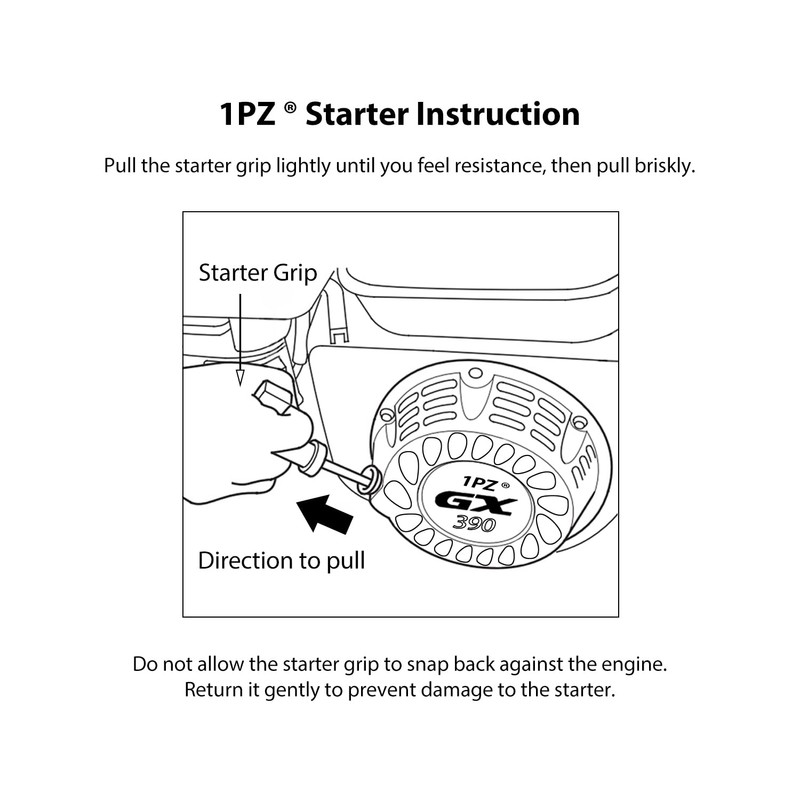 1PZ ® Starter Instruction

Pull the starter grip lightly until you feel resistance, then pull briskly.

Starter Grip

1PZ ®
GX
390

Direction to pull

Do not allow the starter grip to snap back against the engine. Return it gently to prevent damage to the starter.