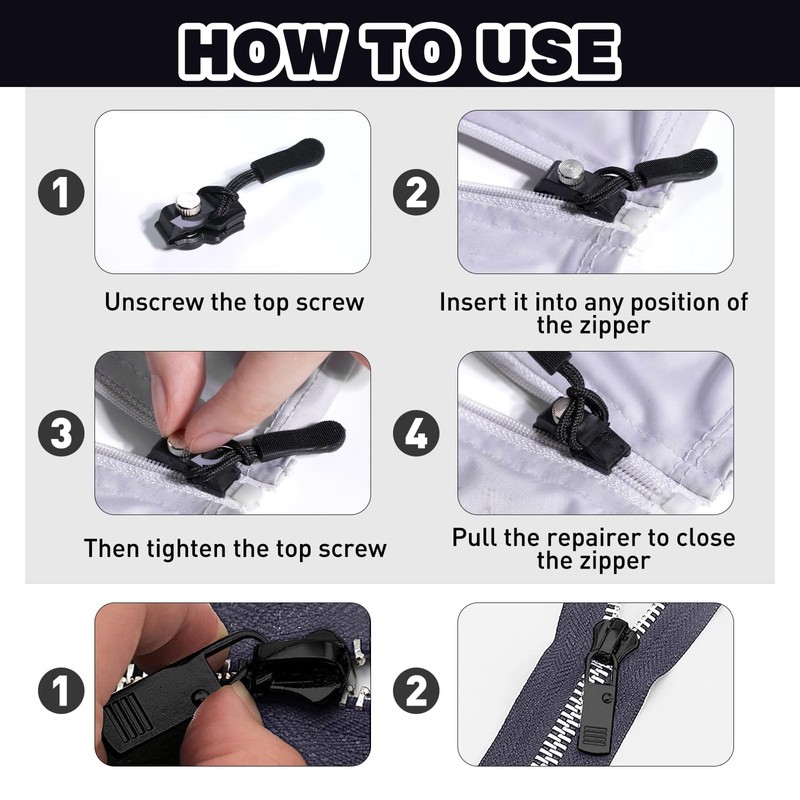 HOW TO USE

1

Unscrew the top screw

2

Insert it into any position of the zipper

3

Then tighten the top screw

4

Pull the repairer to close the zipper

1

2