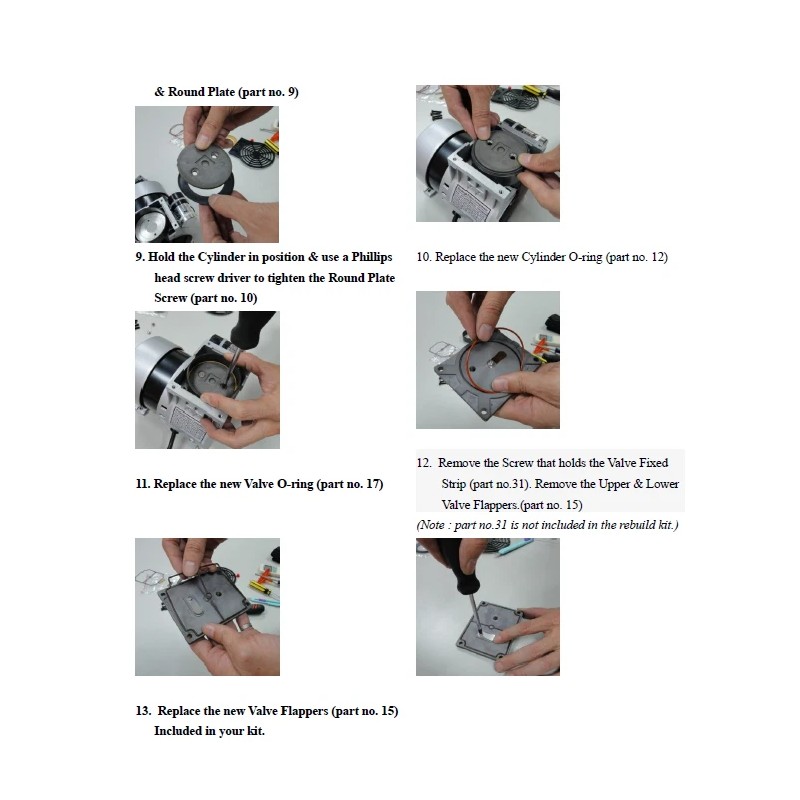 & Round Plate (part no. 9)

9. Hold the Cylinder in position & use a Phillips head screw driver to tighten the Round Plate Screw (part no. 10)

10. Replace the new Cylinder O-ring (part no. 12)

11. Replace the new Valve O-ring (part no. 17)

12. Remove the Screw that holds the Valve Fixed Strip (part no.31). Remove the Upper & Lower Valve Flappers.(part no. 15)

(Note : part no.31 is not included in the rebuild kit.)

13. Replace the new Valve Flappers (part no. 15) Included in your kit.