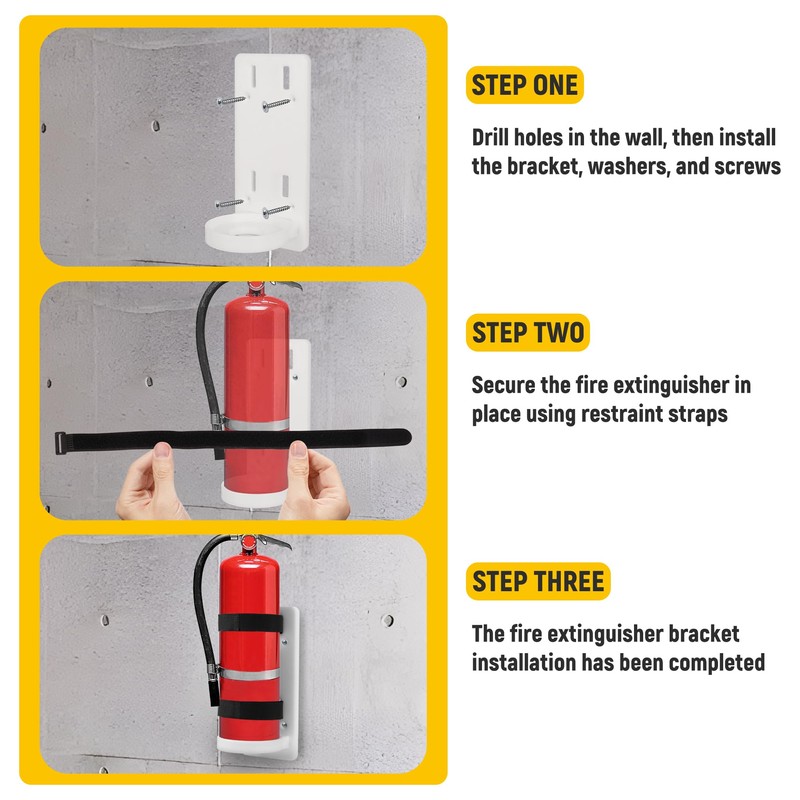 STEP ONE

Drill holes in the wall, then install the bracket, washers, and screws

STEP TWO

Secure the fire extinguisher in place using restraint straps

STEP THREE

The fire extinguisher bracket installation has been completed