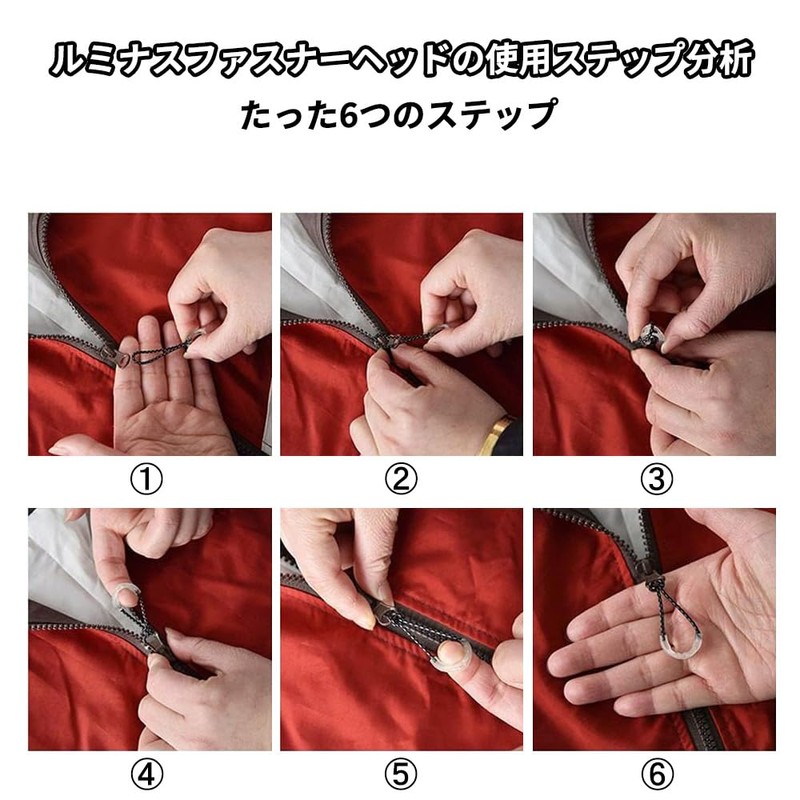 ルミナスファスナーヘッドの使用ステップ分析
たった6つのステップ

①

②

③

④

⑤

⑥