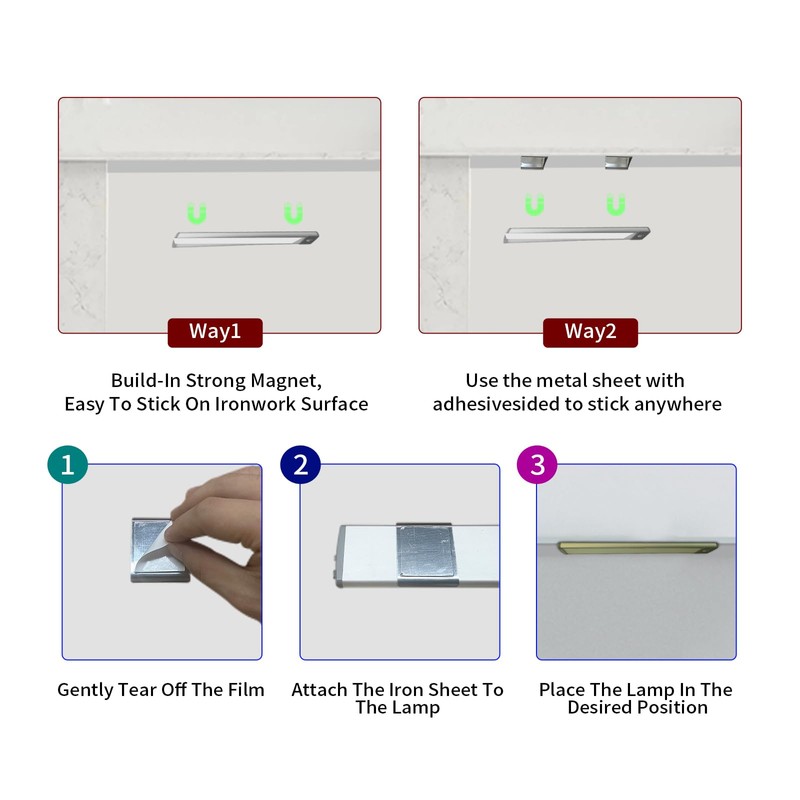 Way1

Build-In Strong Magnet,
Easy To Stick On Ironwork Surface

Way2

Use the metal sheet with adhesivesided to stick anywhere

1

Gently Tear Off The Film

2

Attach The Iron Sheet To The Lamp

3

Place The Lamp In The Desired Position