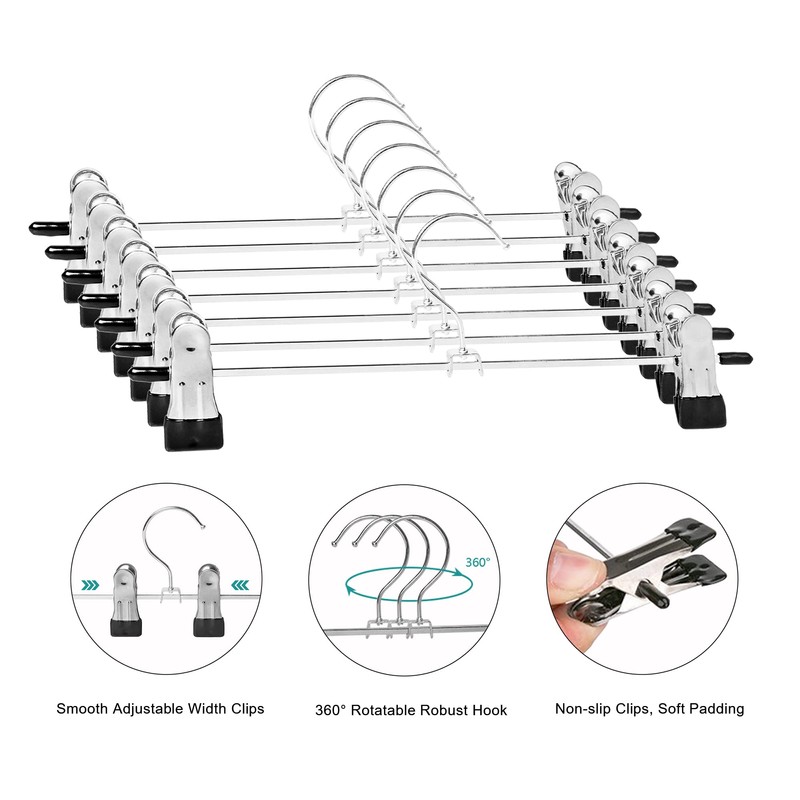 360°

Smooth Adjustable Width Clips

360° Rotatable Robust Hook

Non-slip Clips, Soft Padding