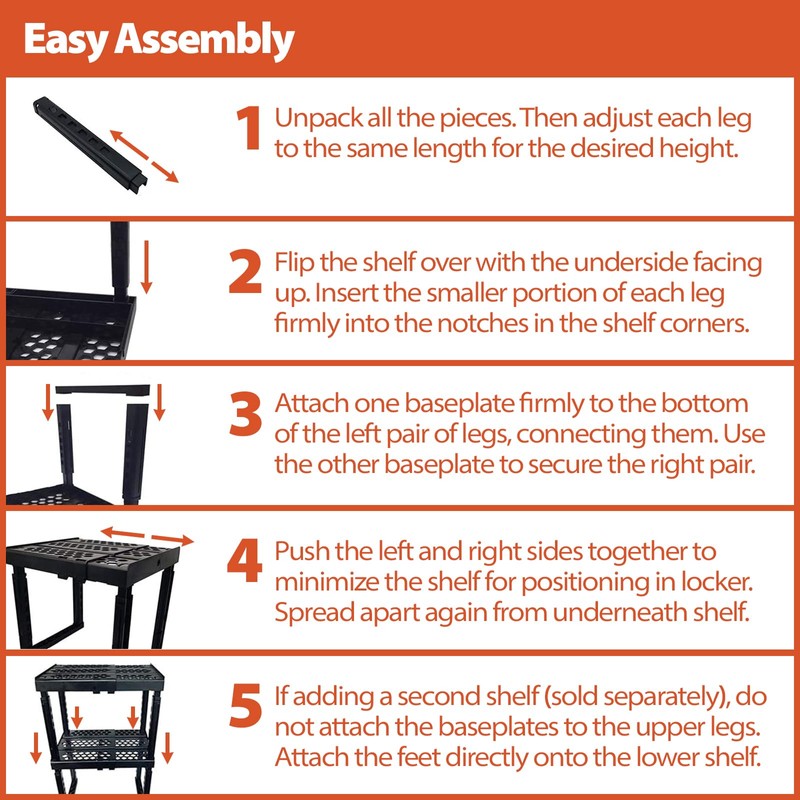 Easy Assembly

1 Unpack all the pieces. Then adjust each leg to the same length for the desired height.

2 Flip the shelf over with the underside facing up. Insert the smaller portion of each leg firmly into the notches in the shelf corners.

3 Attach one baseplate firmly to the bottom of the left pair of legs, connecting them. Use the other baseplate to secure the right pair.

4 Push the left and right sides together to minimize the shelf for positioning in locker. Spread apart again from underneath shelf.

5 If adding a second shelf (sold separately), do not attach the baseplates to the upper legs. Attach the feet directly onto the lower shelf.