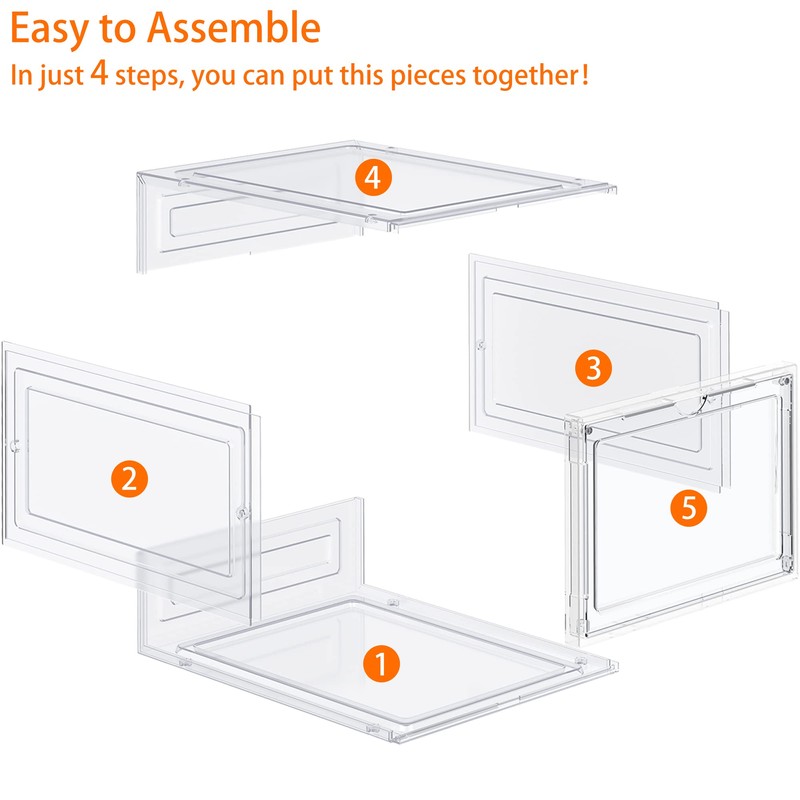 Easy to Assemble

In just 4 steps, you can put this pieces together!

4

3

2

5

1