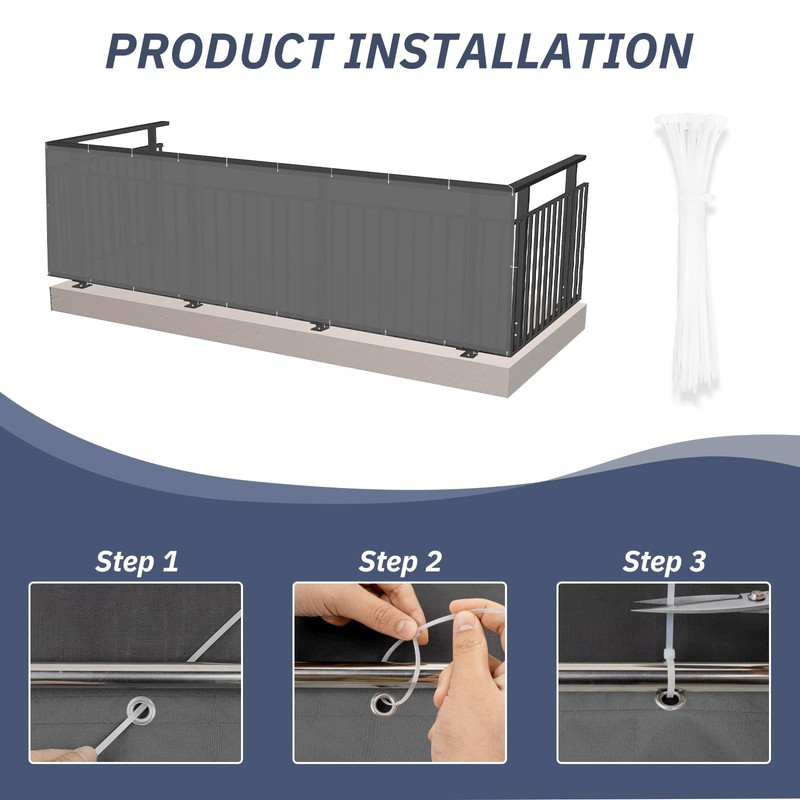 PRODUCT INSTALLATION

Step 1

Step 2

Step 3