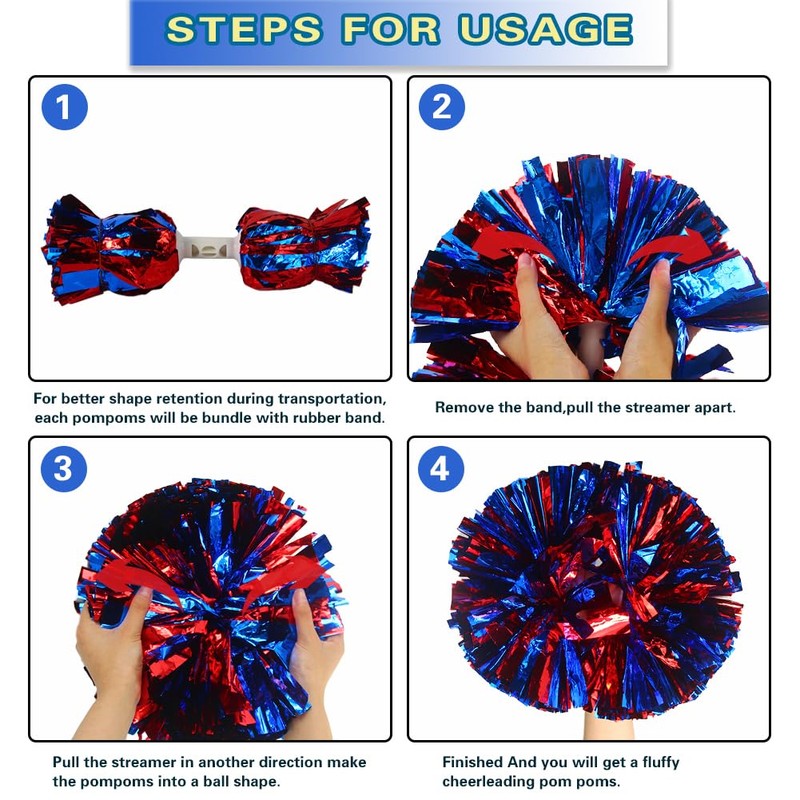 STEPS FOR USAGE

1

For better shape retention during transportation, each pompoms will be bundle with rubber band.

2

Remove the band,pull the streamer apart.

3

Pull the streamer in another direction make the pompoms into a ball shape.

4

Finished And you will get a fluffy cheerleading pom poms.