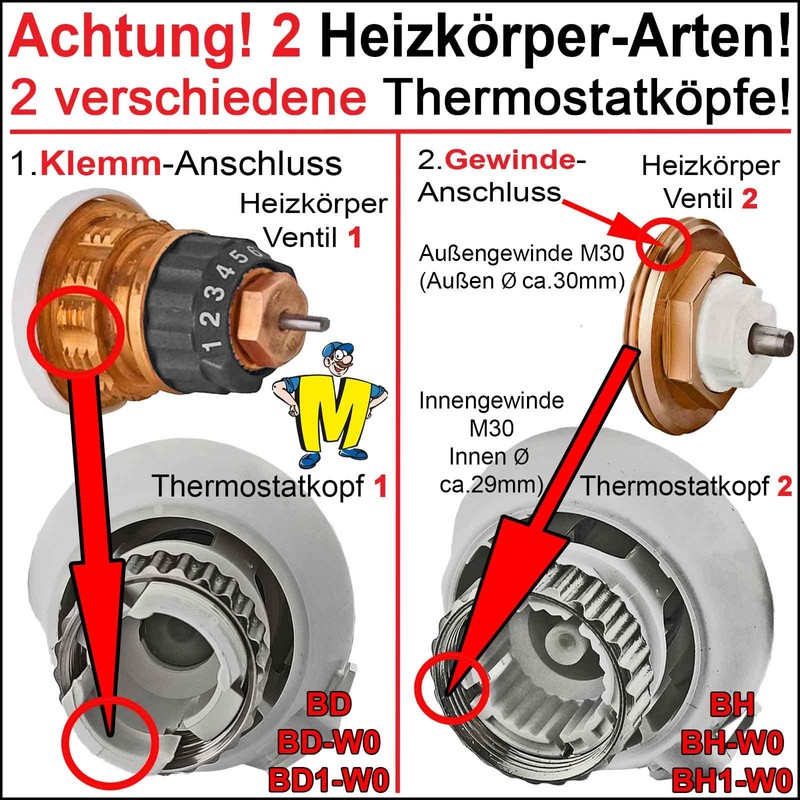 Achtung! 2 Heizkörper-Arten!
2 verschiedene Thermostatköpfe!

1.Klemm-Anschluss

Heizkörper Ventil 1

1 2 3 4 5 6

M

Thermostatkopf 1

BD
BD-W0
BD1-W0

2.Gewinde-Anschluss

Heizkörper Ventil 2

Außengewinde M30 (Außen Ø ca.30mm)

Innengewinde M30 Innen Ø ca.29mm)

Thermostatkopf 2

BH
BH-W0
BH1-W0