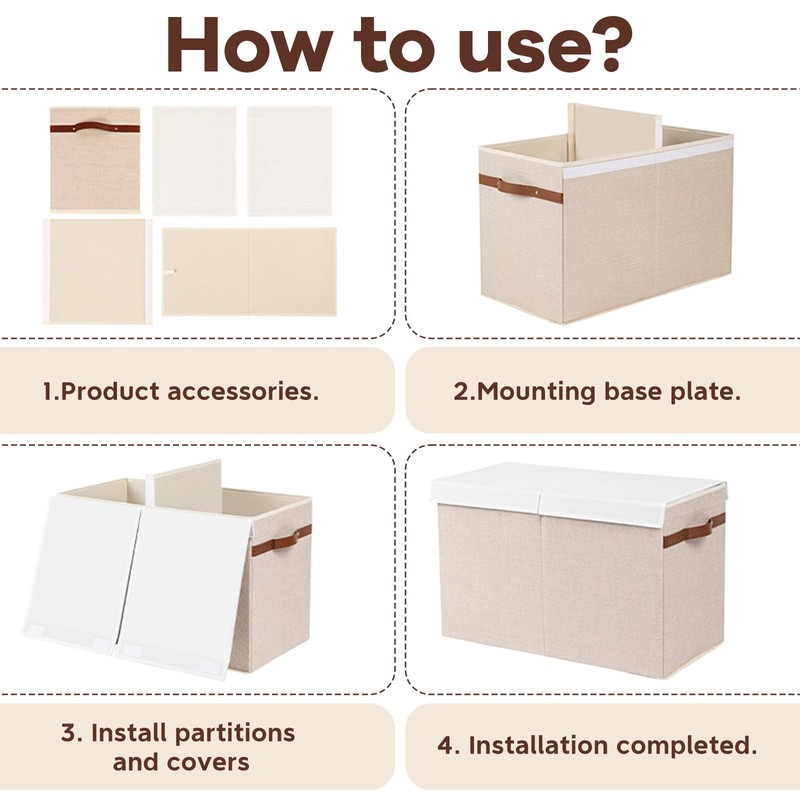 How to use?

1.Product accessories.

2.Mounting base plate.

3. Install partitions and covers

4. Installation completed.