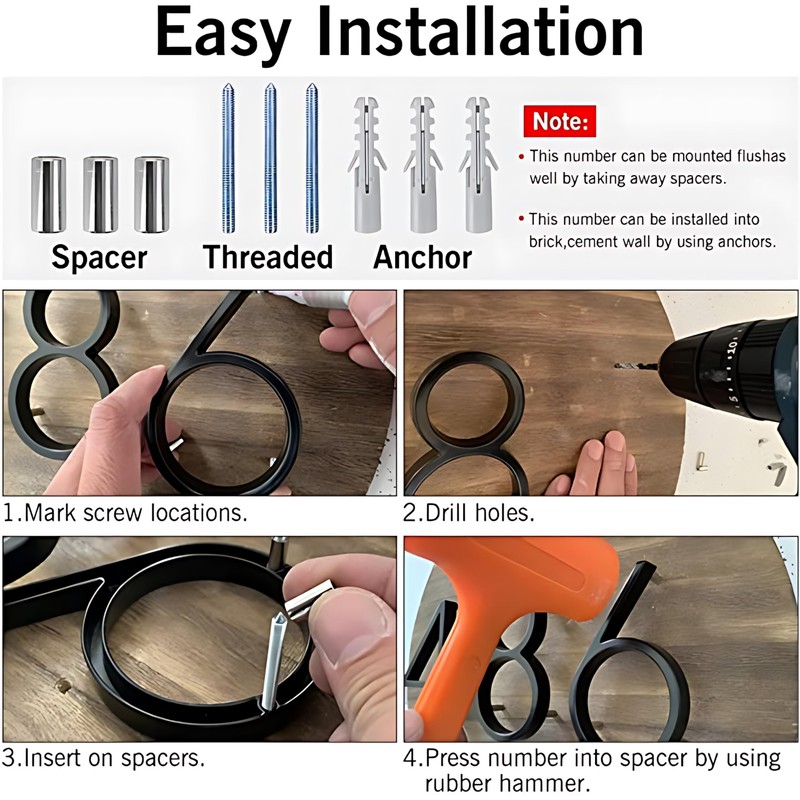 Easy Installation

Spacer Threaded Anchor

Note:

• This number can be mounted flushas well by taking away spacers.

• This number can be installed into brick,cement wall by using anchors.

1.Mark screw locations.

2.Drill holes.

3.Insert on spacers.

4.Press number into spacer by using rubber hammer.