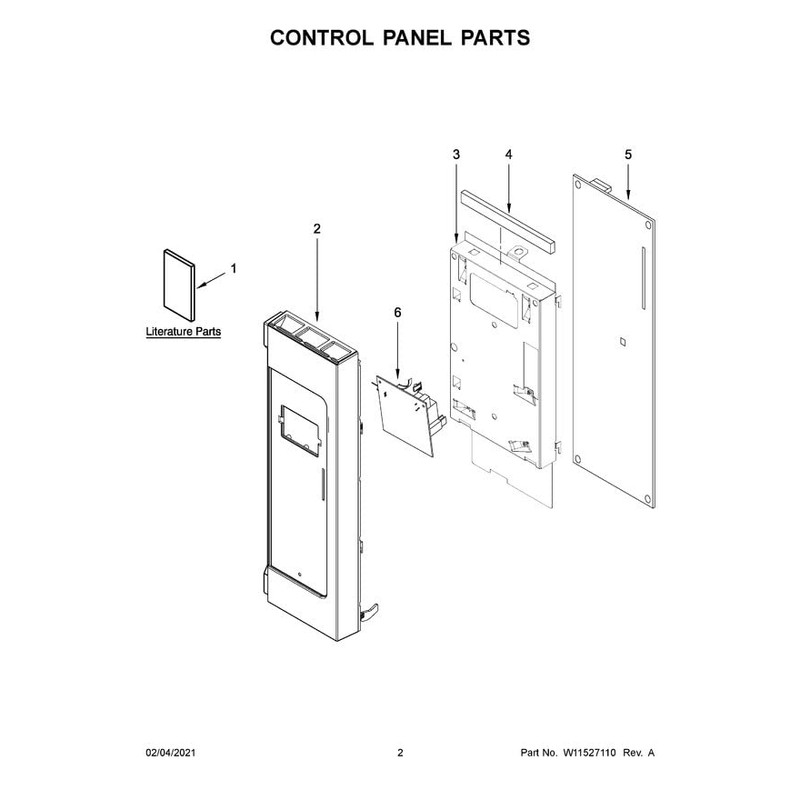 CONTROL PANEL PARTS

3

4

5

2

1

Literature Parts

6

02/04/2021

2

Part No. W11527110 Rev. A