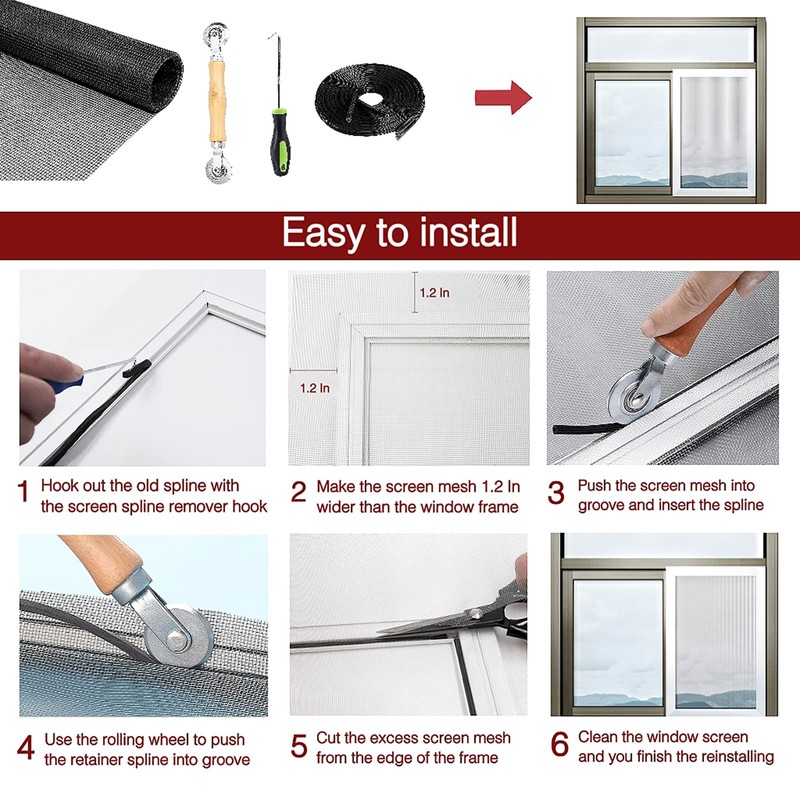 Easy to install

1.2 In

1.2 In

1 Hook out the old spline with the screen spline remover hook

2 Make the screen mesh 1.2 In wider than the window frame

3 Push the screen mesh into groove and insert the spline

4 Use the rolling wheel to push the retainer spline into groove

5 Cut the excess screen mesh from the edge of the frame

6 Clean the window screen and you finish the reinstalling