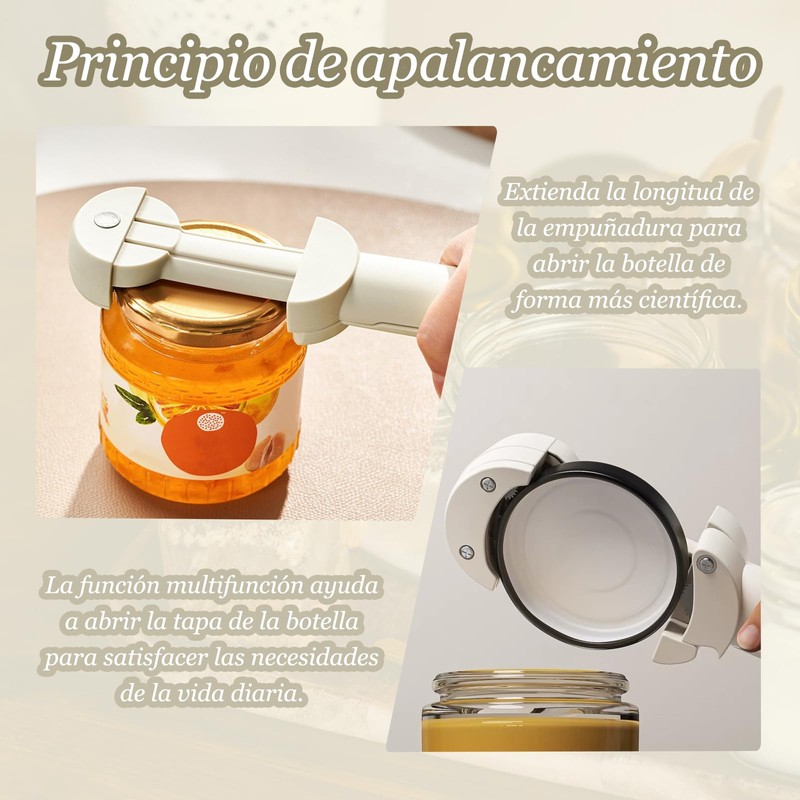 Principio de apalancamiento

Extienda la longitud de la empuñadura para abrir la botella de forma más científica.

La función multifunción ayuda a abrir la tapa de la botella para satisfacer las necesidades de la vida diaria.