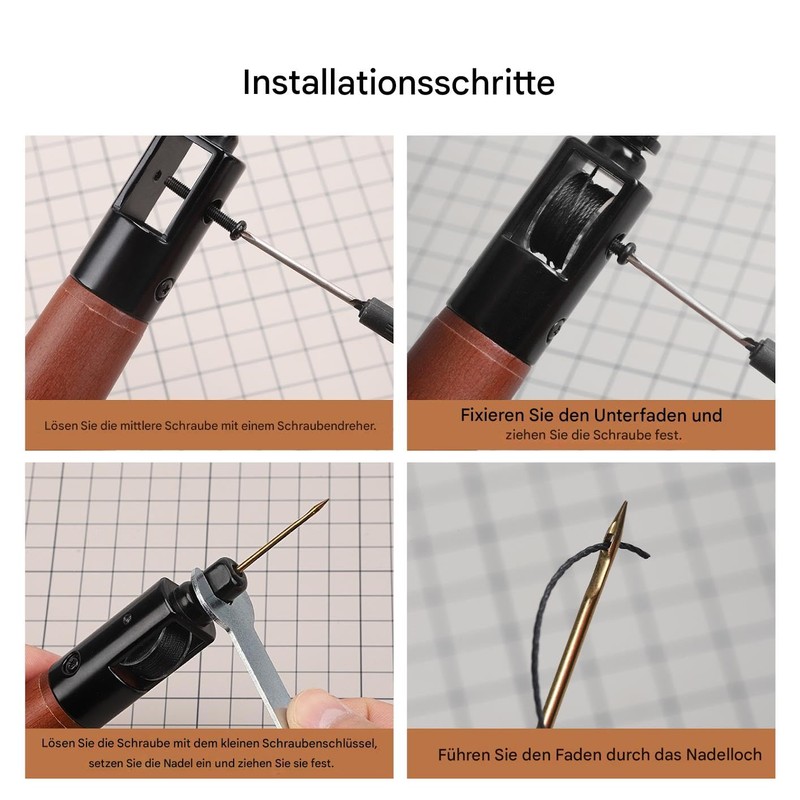 Installationsschritte

Lösen Sie die mittlere Schraube mit einem Schraubendreher.

Fixieren Sie den Unterfaden und ziehen Sie die Schraube fest.

Lösen Sie die Schraube mit dem kleinen Schraubenschlüssel, setzen Sie die Nadel ein und ziehen Sie sie fest.

Führen Sie den Faden durch das Nadelloch