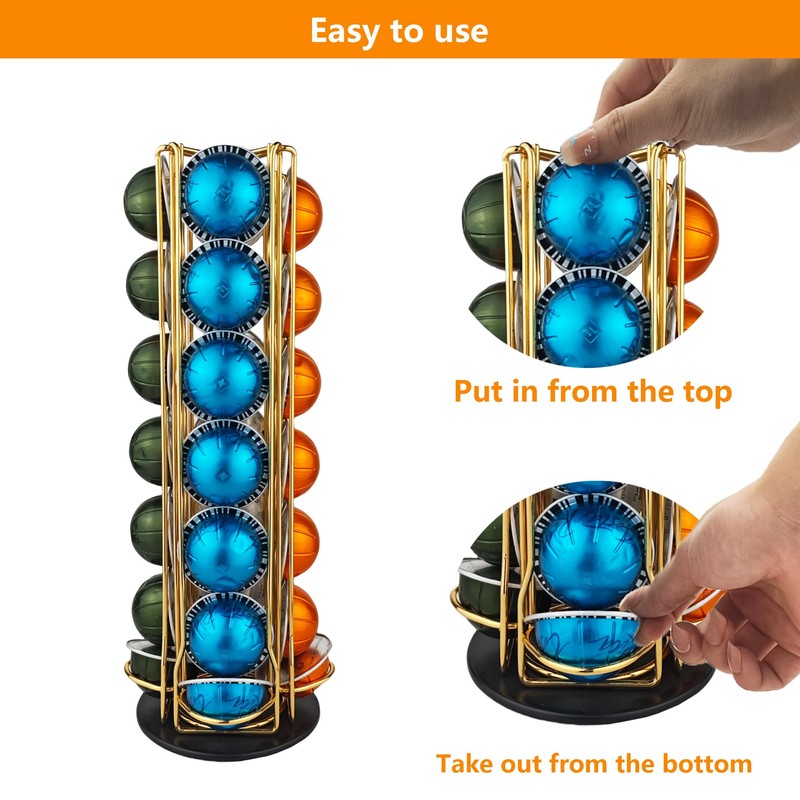 Easy to use

Put in from the top

Take out from the bottom