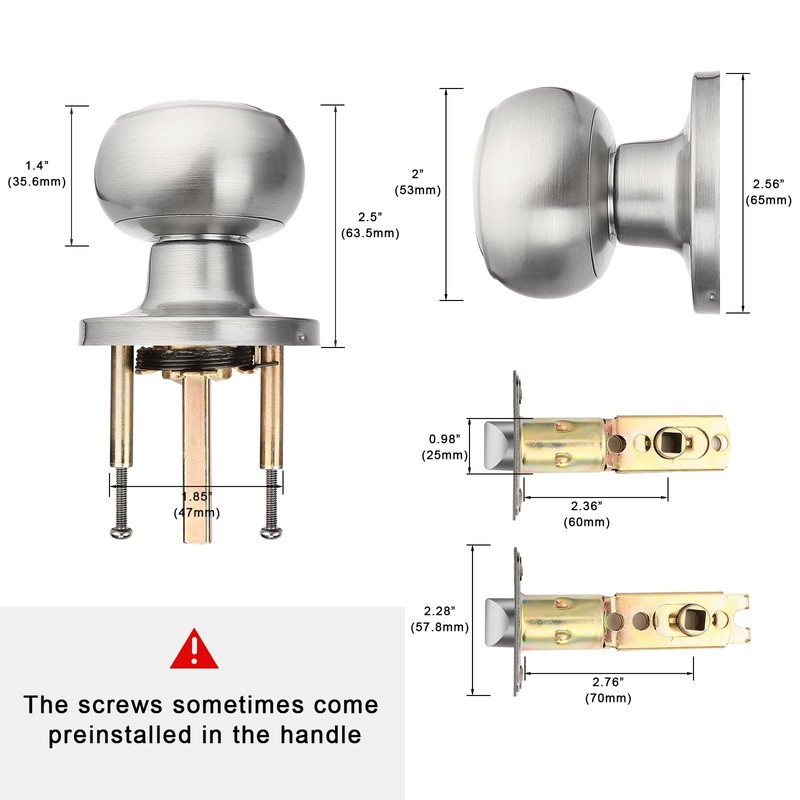 1.4"
(35.6mm)

2.5"
(63.5mm)

1.85"
(47mm)

2"
(53mm)

2.56"
(65mm)

0.98"
(25mm)

2.36"
(60mm)

2.28"
(57.8mm)

2.76"
(70mm)

The screws sometimes come preinstalled in the handle