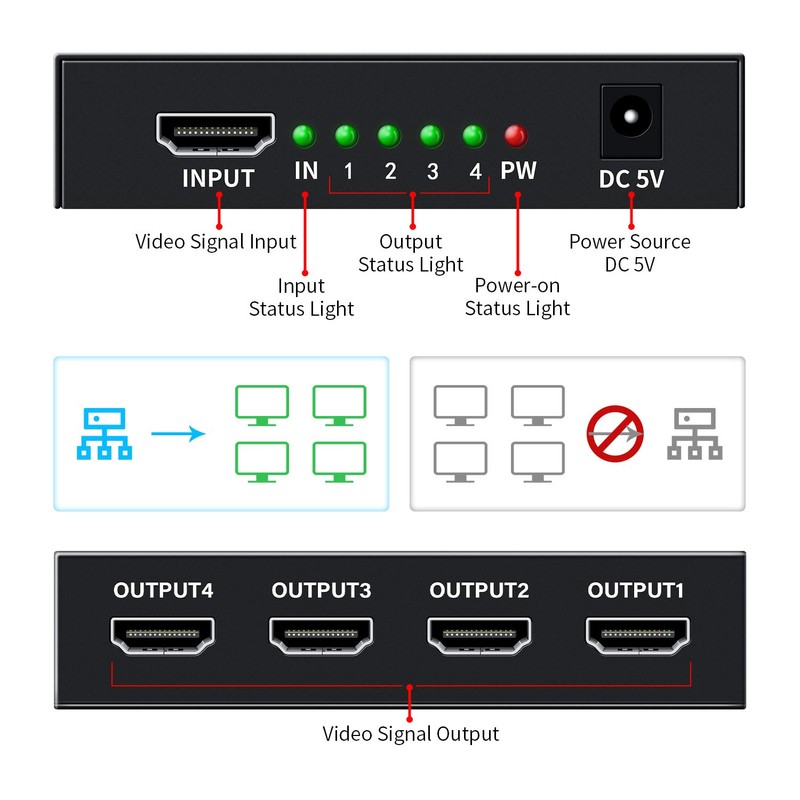 INPUT

IN 1 2 3 4 PW

DC 5V

Video Signal Input

Input
Status Light

Output
Status Light

Power-on
Status Light

Power Source
DC 5V

OUTPUT4 OUTPUT3 OUTPUT2 OUTPUT1

Video Signal Output