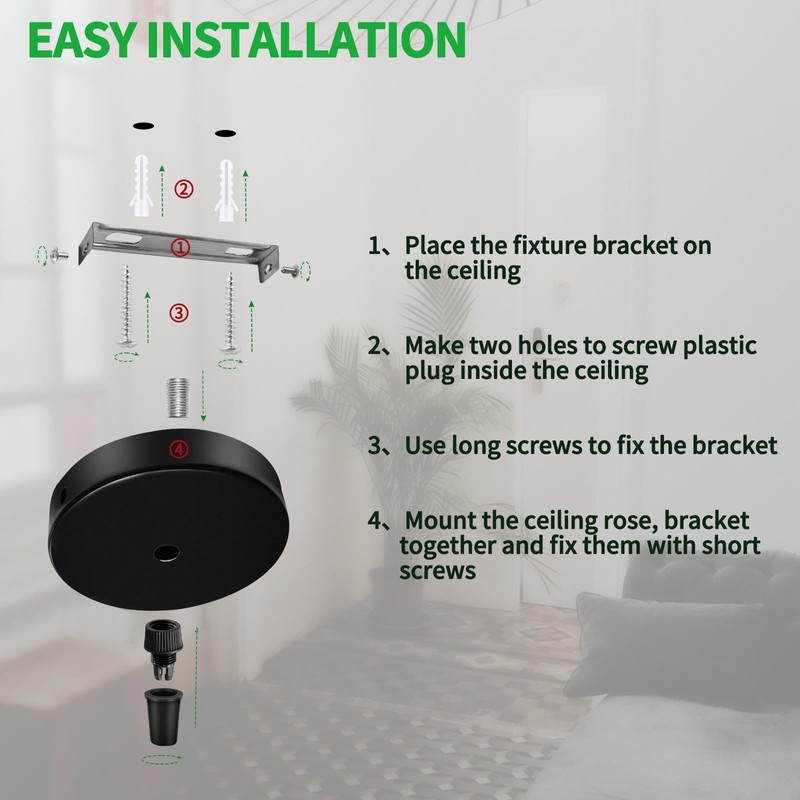 EASY INSTALLATION

②

①

③

④

1、Place the fixture bracket on the ceiling

2、Make two holes to screw plastic plug inside the ceiling

3、Use long screws to fix the bracket

4、Mount the ceiling rose, bracket together and fix them with short screws