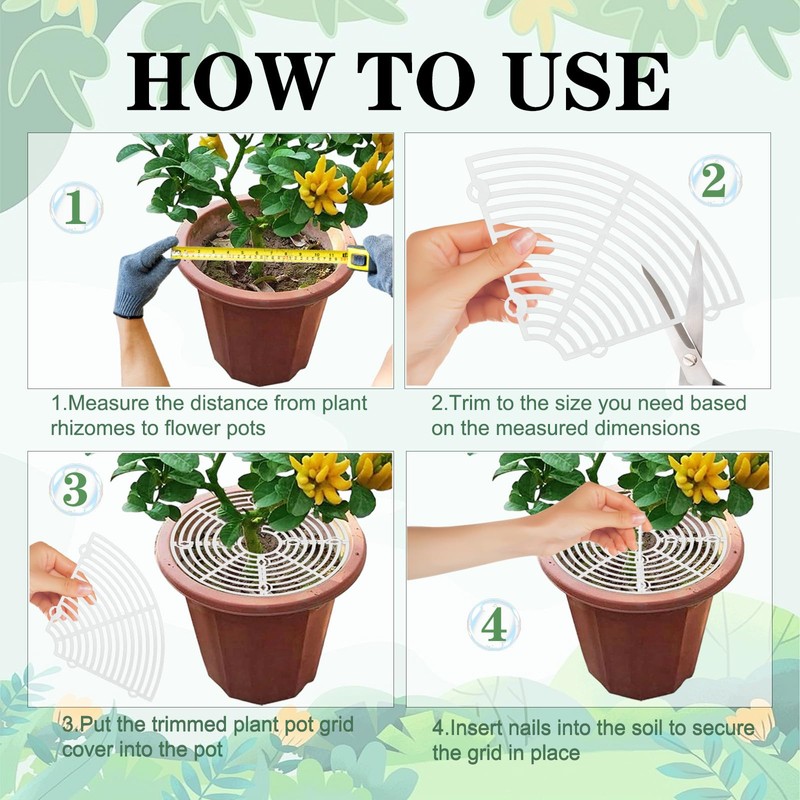 HOW TO USE

1

2

1.Measure the distance from plant rhizomes to flower pots

2.Trim to the size you need based on the measured dimensions

3

4

3.Put the trimmed plant pot grid cover into the pot

4.Insert nails into the soil to secure the grid in place