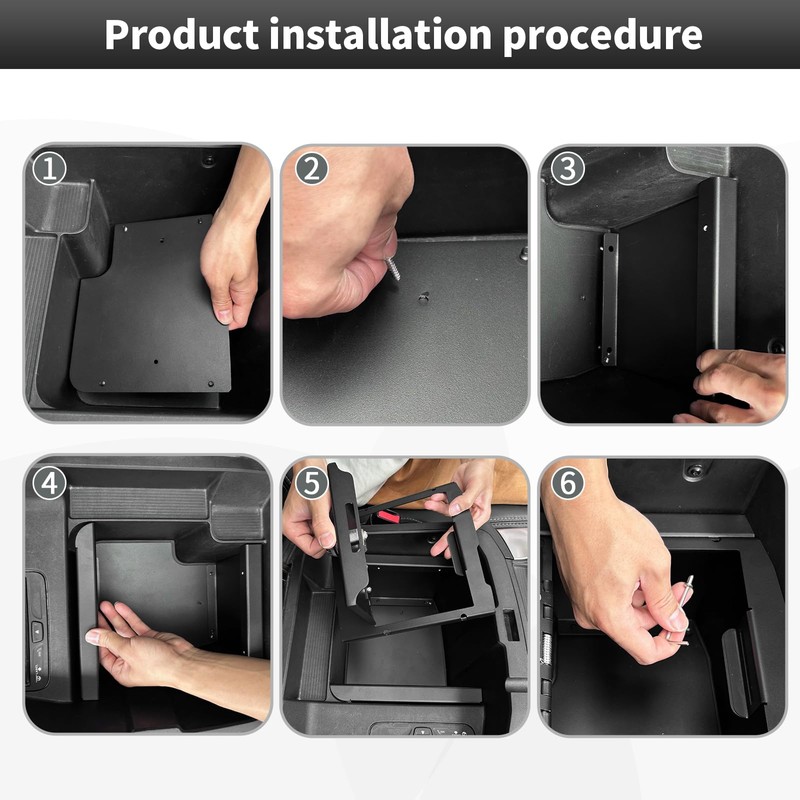 Product installation procedure

①

②

③

④

⑤

⑥