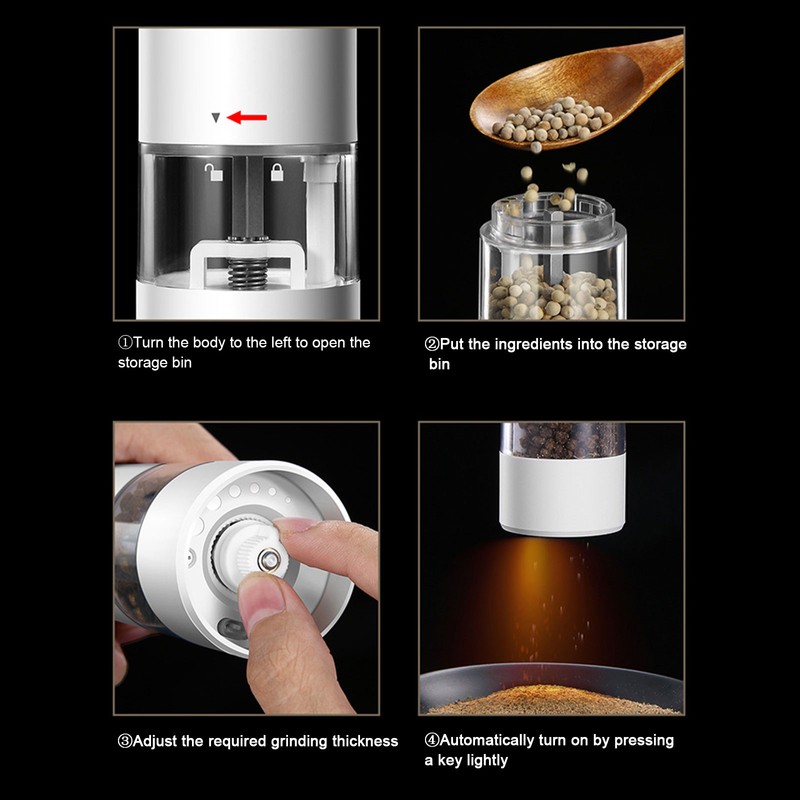 ①Turn the body to the left to open the storage bin

②Put the ingredients into the storage bin

③Adjust the required grinding thickness

④Automatically turn on by pressing a key lightly