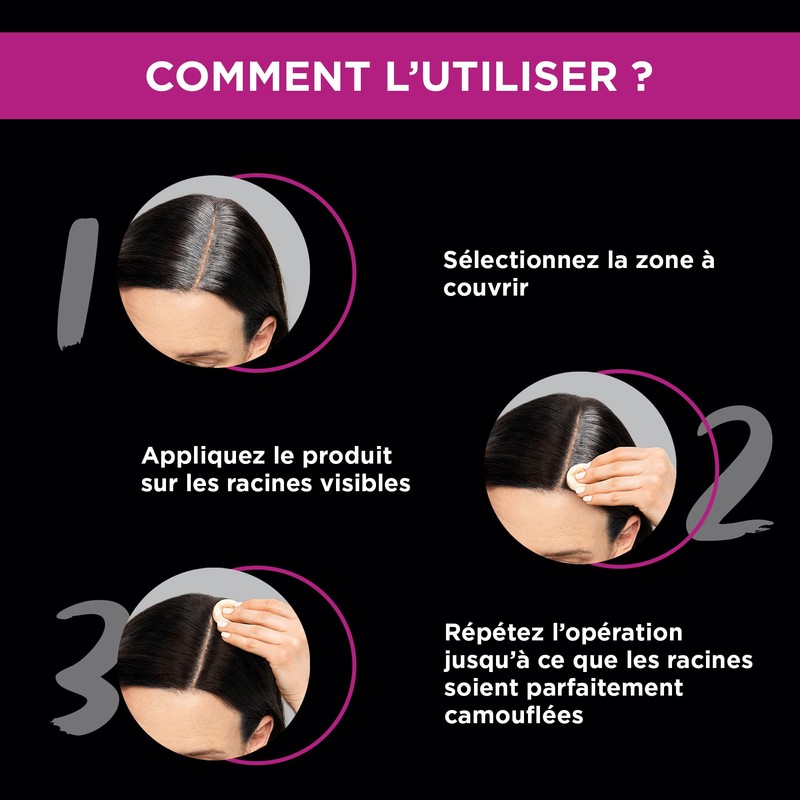 COMMENT L'UTILISER ?

1

Sélectionnez la zone à couvrir

Appliquez le produit sur les racines visibles

2

3

Répétez l'opération jusqu'à ce que les racines soient parfaitement camouflées