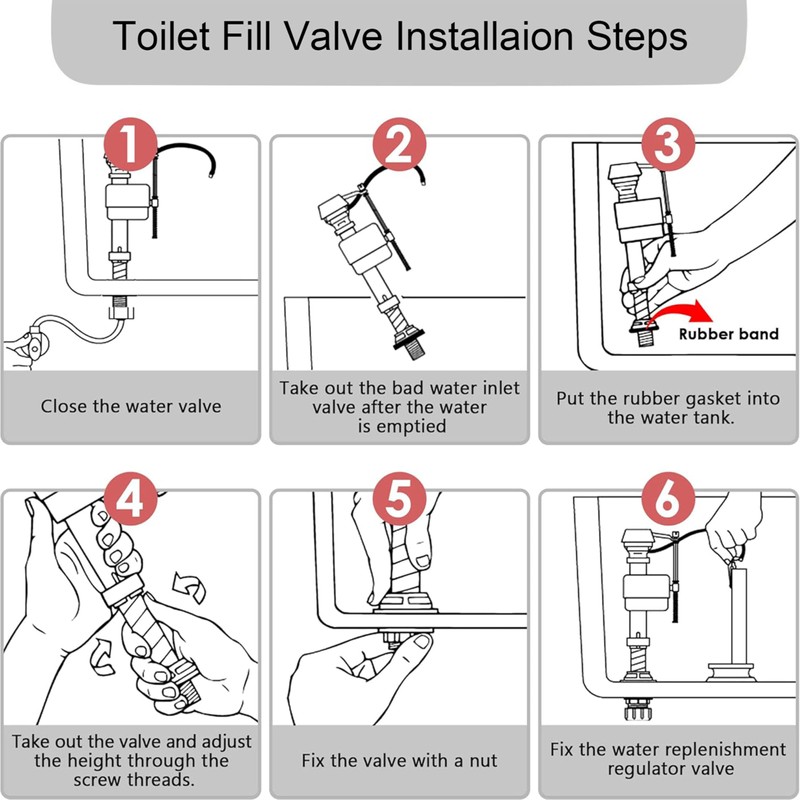 Toilet Fill Valve Installaion Steps

1

Close the water valve

2

Take out the bad water inlet valve after the water is emptied

3

Rubber band

Put the rubber gasket into the water tank.

4

Take out the valve and adjust the height through the screw threads.

5

Fix the valve with a nut

6

Fix the water replenishment regulator valve