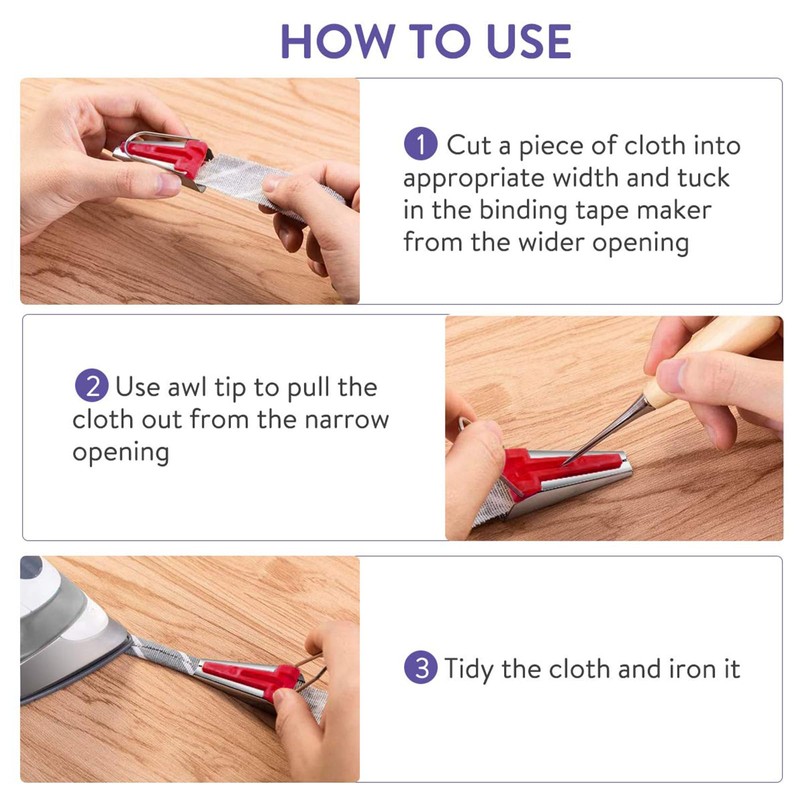 HOW TO USE

1 Cut a piece of cloth into appropriate width and tuck in the binding tape maker from the wider opening

2 Use awl tip to pull the cloth out from the narrow opening

3 Tidy the cloth and iron it