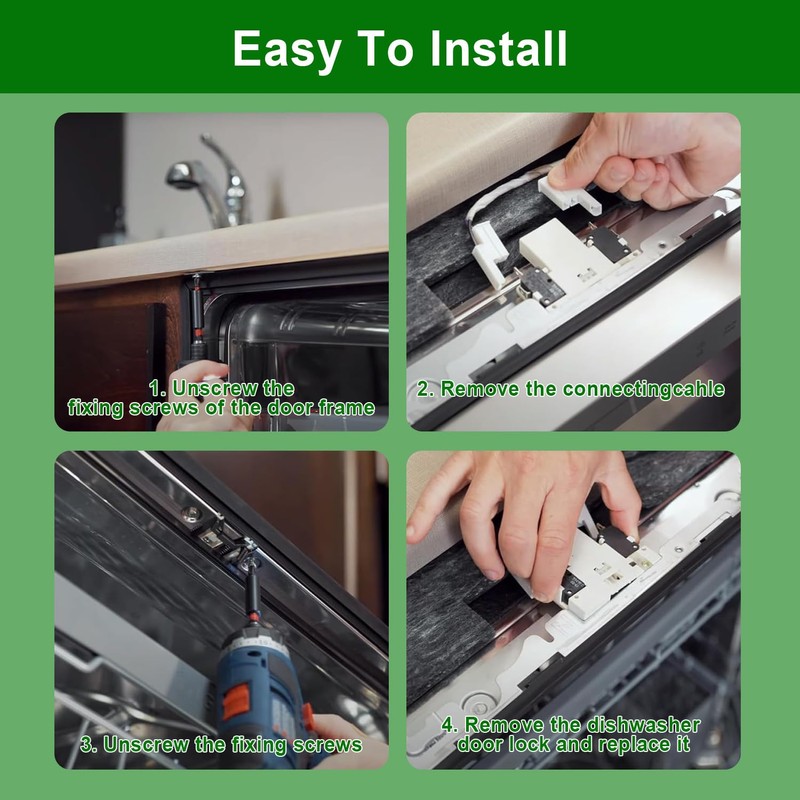 Easy To Install

1. Unscrew the fixing screws of the door frame

2. Remove the connectingcahle

3. Unscrew the fixing screws

4. Remove the dishwasher door lock and replace it