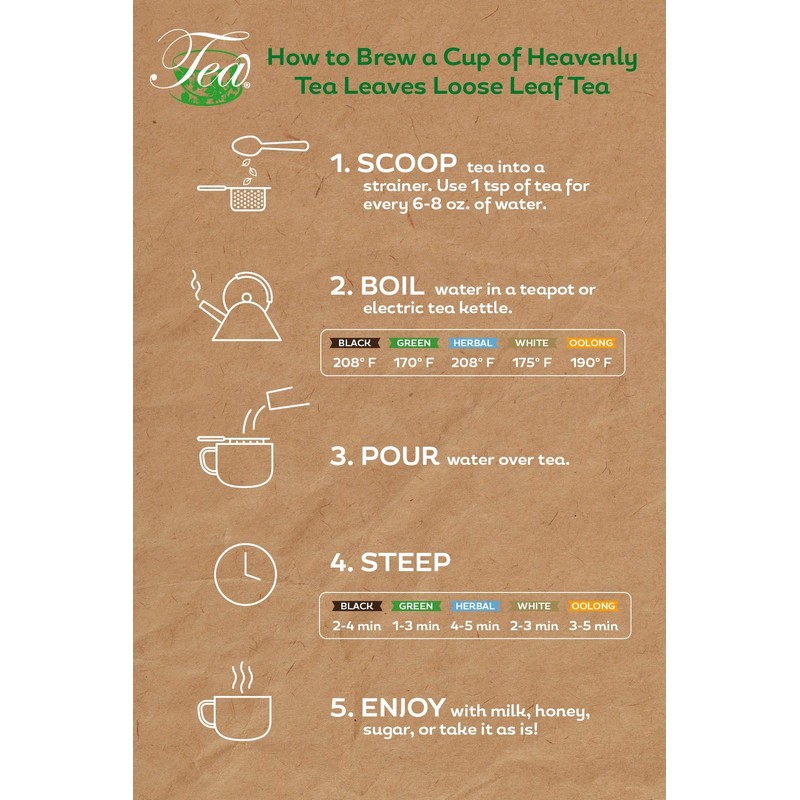 Tea®

How to Brew a Cup of Heavenly Tea Leaves Loose Leaf Tea

1. SCOOP tea into a strainer. Use 1 tsp of tea for every 6-8 oz. of water.

2. BOIL water in a teapot or electric tea kettle.

| BLACK | GREEN | HERBAL | WHITE | OOLONG |
|---|---|---|---|---|
| 208° F | 170° F | 208° F | 175° F | 190° F |

3. POUR water over tea.

4. STEEP

| BLACK | GREEN | HERBAL | WHITE | OOLONG |
|---|---|---|---|---|
| 2-4 min | 1-3 min | 4-5 min | 2-3 min | 3-5 min |

5. ENJOY with milk, honey, sugar, or take it as is!