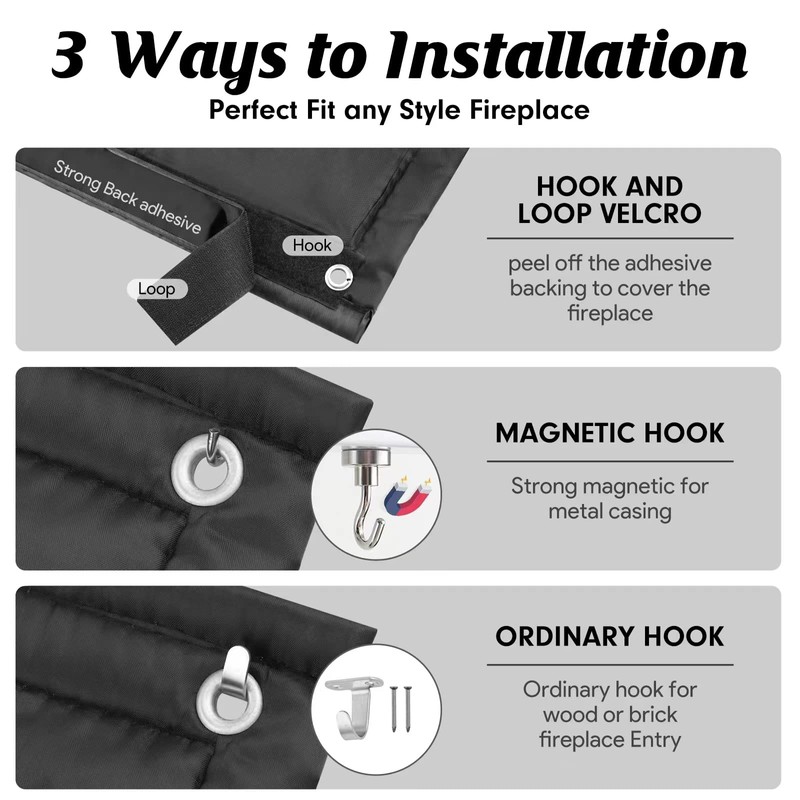 3 Ways to Installation

Perfect Fit any Style Fireplace

Strong Back adhesive

Hook

Loop

HOOK AND LOOP VELCRO

peel off the adhesive backing to cover the fireplace

MAGNETIC HOOK

Strong magnetic for metal casing

ORDINARY HOOK

Ordinary hook for wood or brick fireplace Entry