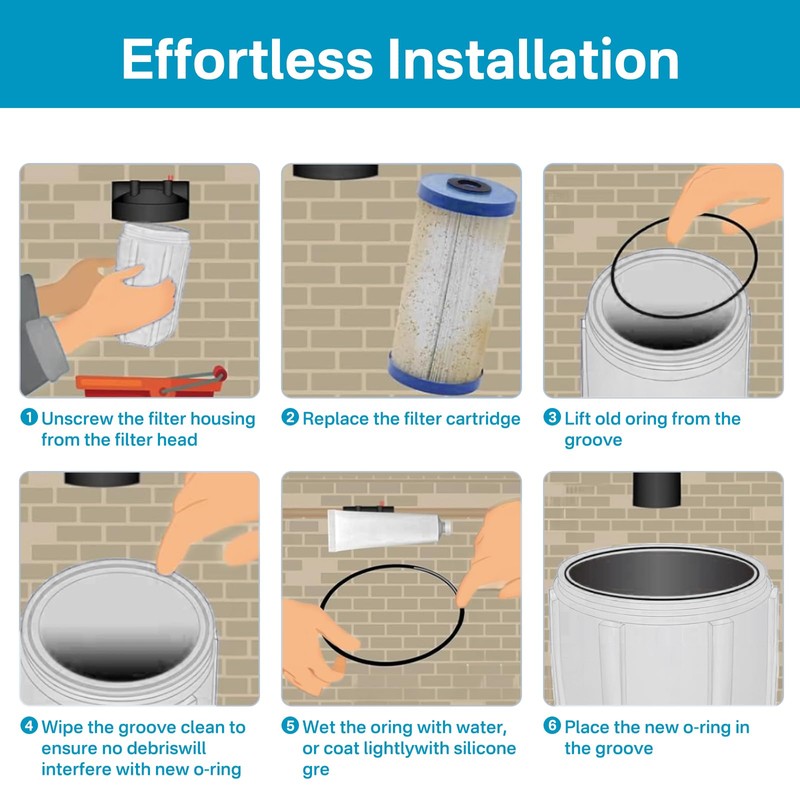 Effortless Installation

1 Unscrew the filter housing from the filter head

2 Replace the filter cartridge

3 Lift old oring from the groove

4 Wipe the groove clean to ensure no debriswill interfere with new o-ring

5 Wet the oring with water, or coat lightlywith silicone gre

6 Place the new o-ring in the groove