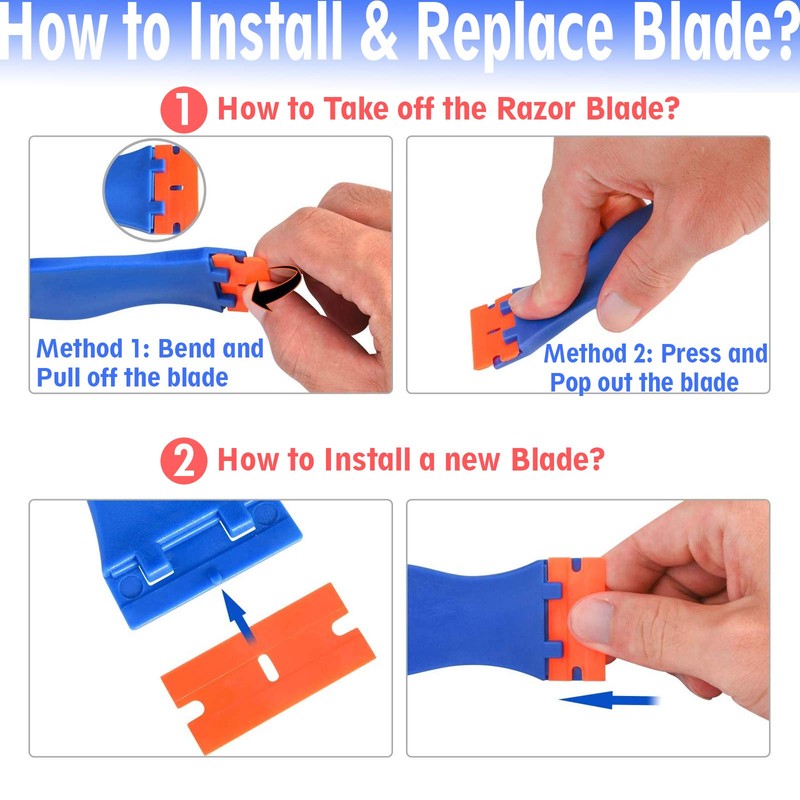 How to Install & Replace Blade?

1 How to Take off the Razor Blade?

Method 1: Bend and Pull off the blade

Method 2: Press and Pop out the blade

2 How to Install a new Blade?