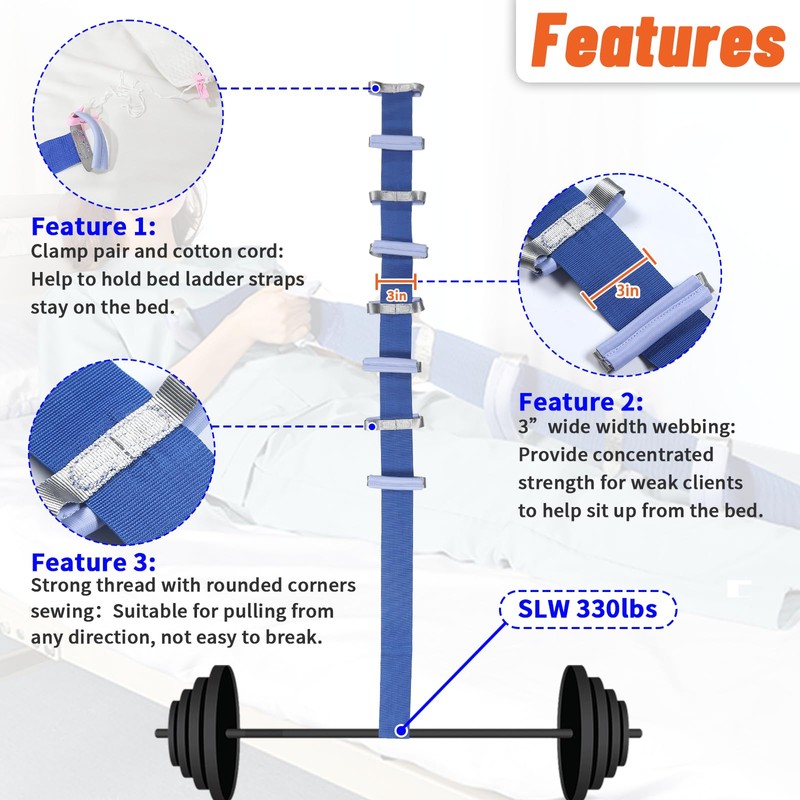 Features

Feature 1:
Clamp pair and cotton cord: Help to hold bed ladder straps stay on the bed.

3in

3in

Feature 2:
3” wide width webbing: Provide concentrated strength for weak clients to help sit up from the bed.

Feature 3:
Strong thread with rounded corners sewing：Suitable for pulling from any direction, not easy to break.

SLW 330lbs