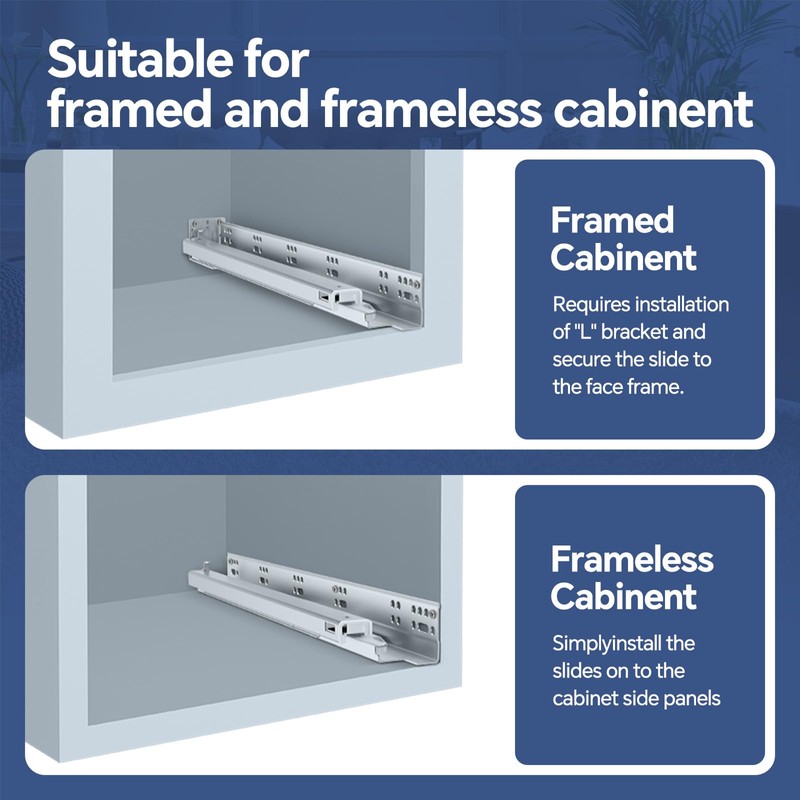 Suitable for framed and frameless cabinent

Framed Cabinent

Requires installation of "L" bracket and secure the slide to the face frame.

Frameless Cabinent

Simplyinstall the slides on to the cabinet side panels