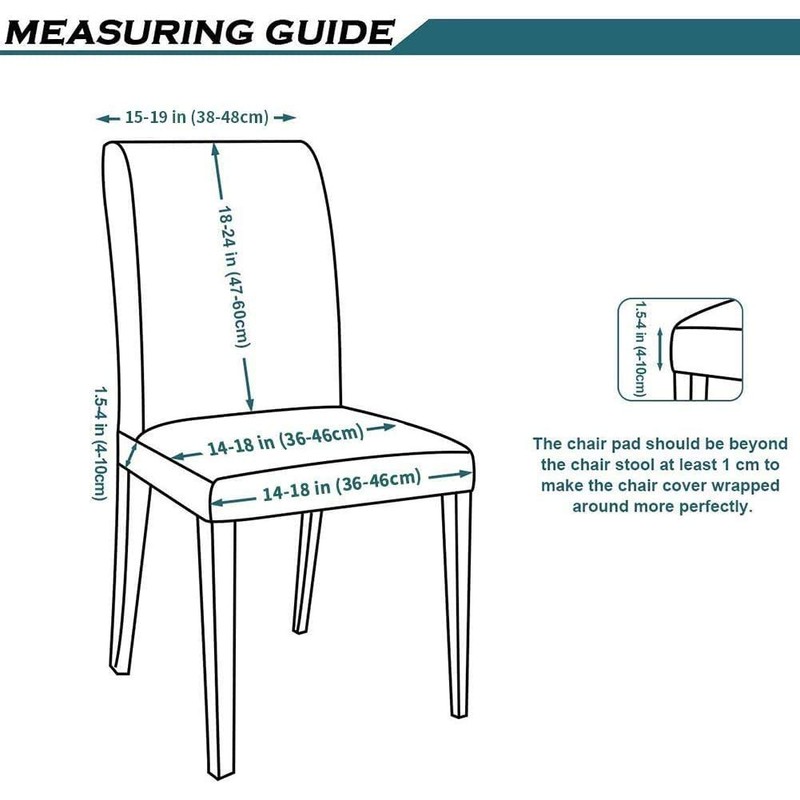 MEASURING GUIDE

15-19 in (38-48cm)

18-24 in (47-60cm)

1.5-4 in (4-10cm)

14-18 in (36-46cm)

14-18 in (36-46cm)

1.5-4 in (4-10cm)

The chair pad should be beyond the chair stool at least 1 cm to make the chair cover wrapped around more perfectly.