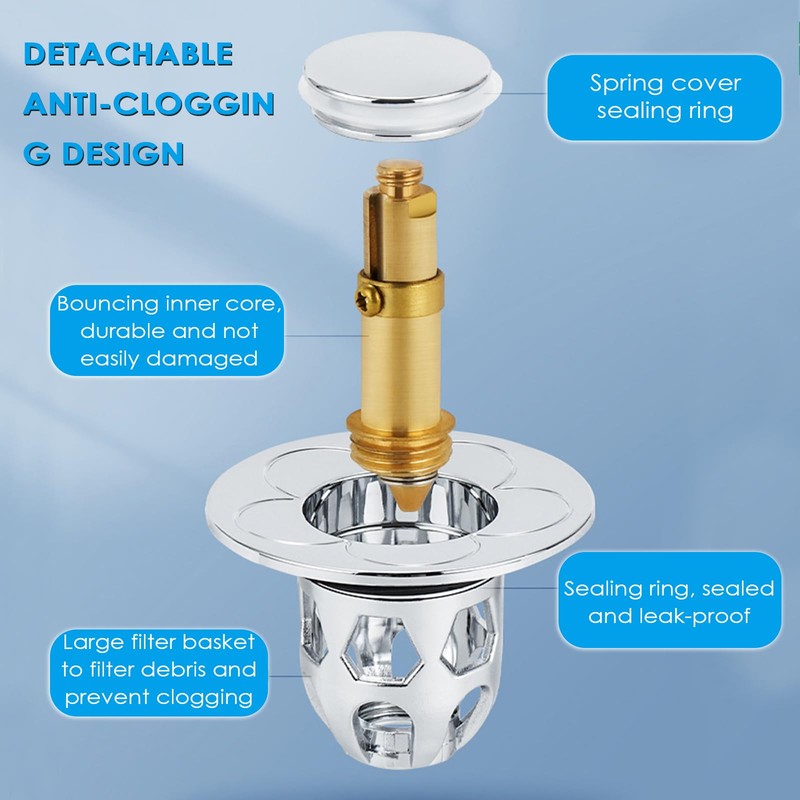 DETACHABLE ANTI-CLOGGIN G DESIGN

Spring cover sealing ring

Bouncing inner core, durable and not easily damaged

Sealing ring, sealed and leak-proof

Large filter basket to filter debris and prevent clogging