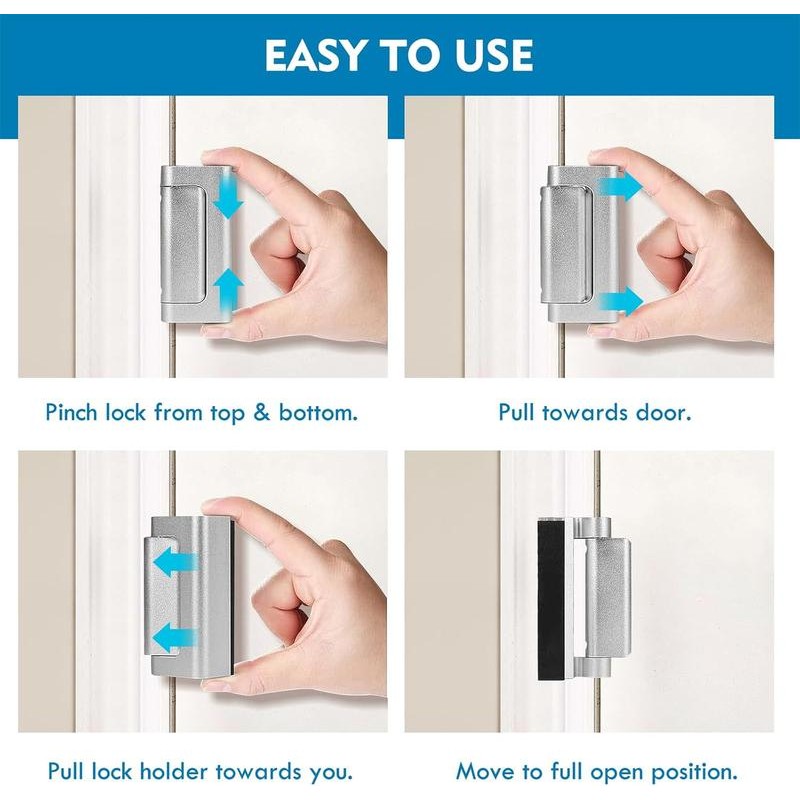 EASY TO USE

Pinch lock from top & bottom.

Pull towards door.

Pull lock holder towards you.

Move to full open position.