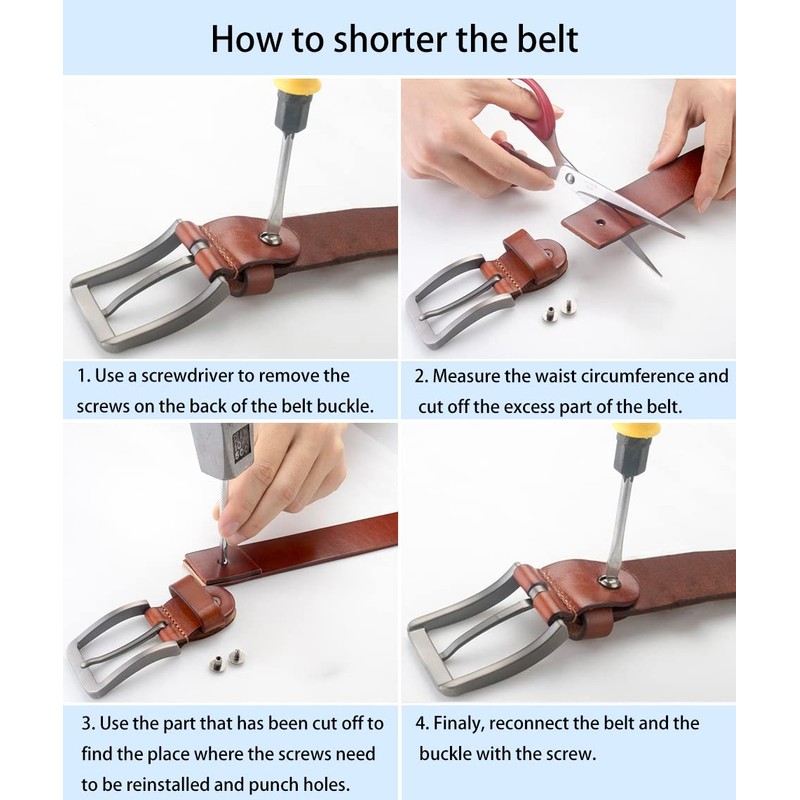 How to shorter the belt

1. Use a screwdriver to remove the screws on the back of the belt buckle.

2. Measure the waist circumference and cut off the excess part of the belt.

3. Use the part that has been cut off to find the place where the screws need to be reinstalled and punch holes.

4. Finaly, reconnect the belt and the buckle with the screw.