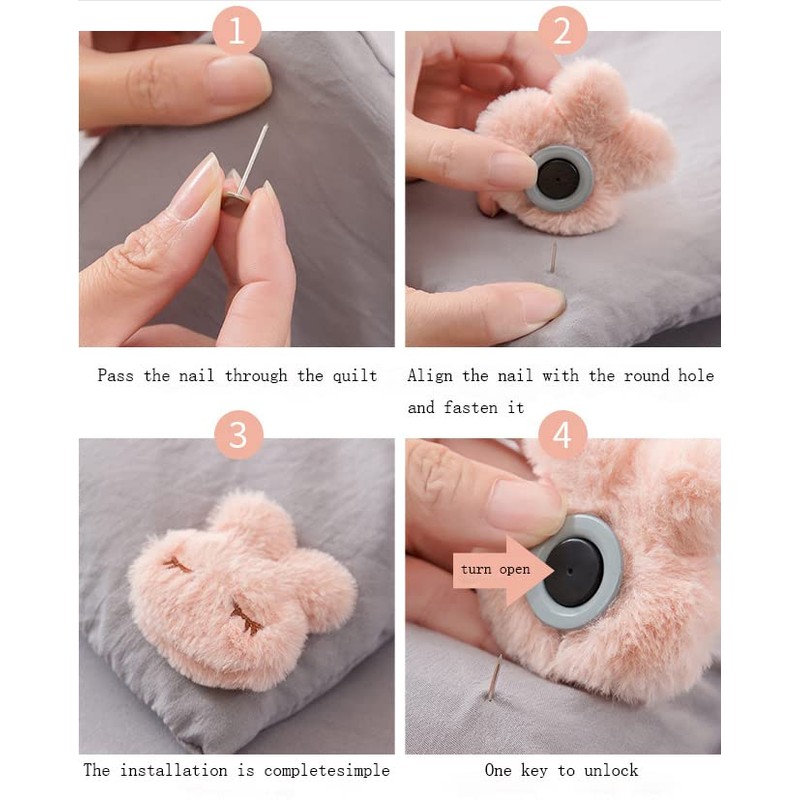 1

Pass the nail through the quilt

2

Align the nail with the round hole and fasten it

3

The installation is completesimple

4

turn open

One key to unlock