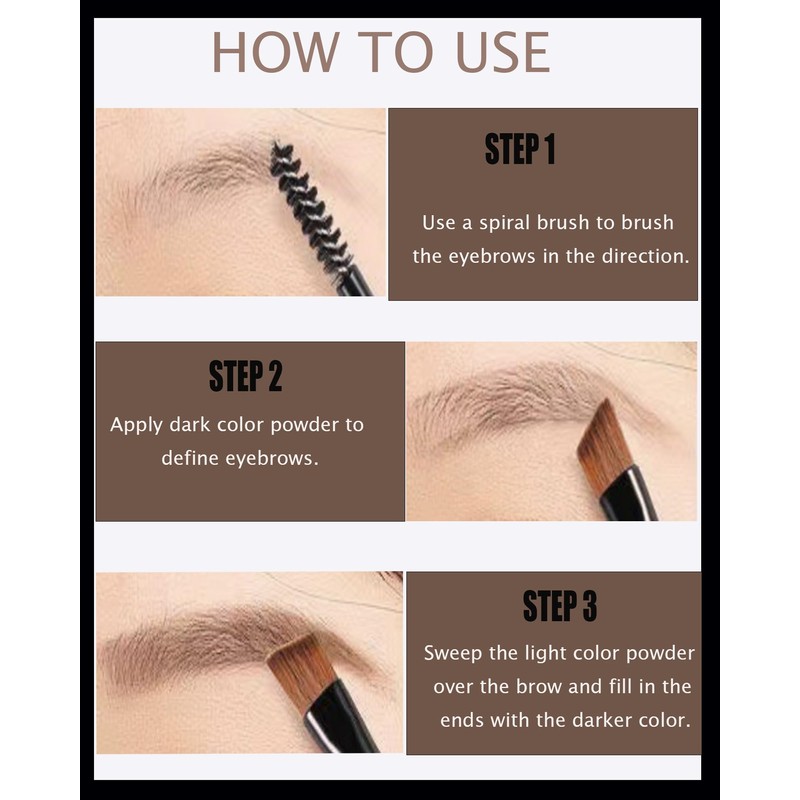 HOW TO USE

STEP 1

Use a spiral brush to brush the eyebrows in the direction.

STEP 2

Apply dark color powder to define eyebrows.

STEP 3

Sweep the light color powder over the brow and fill in the ends with the darker color.