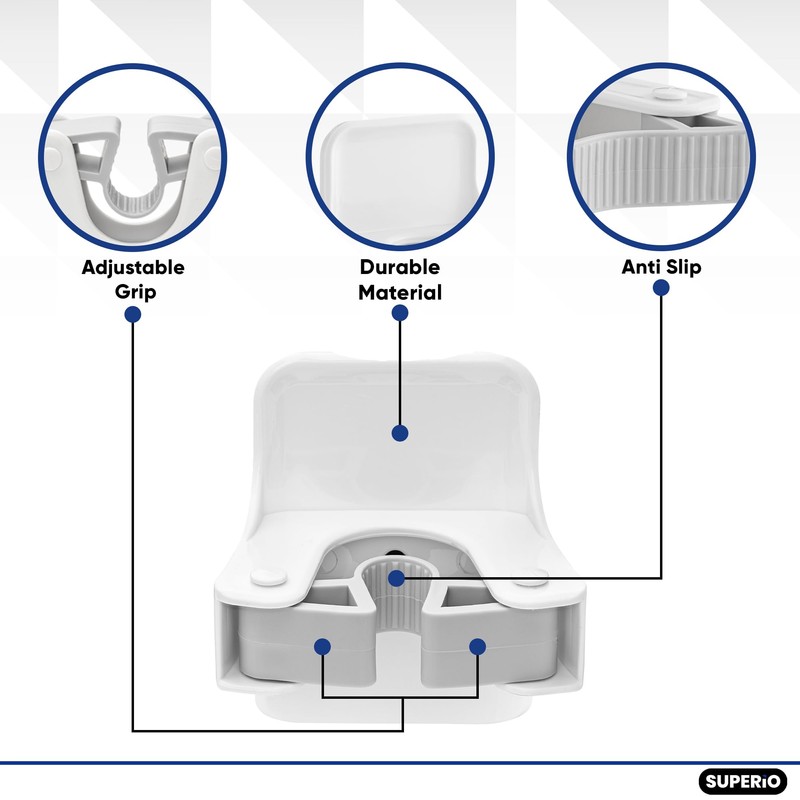 Adjustable Grip

Durable Material

Anti Slip

SUPERiO