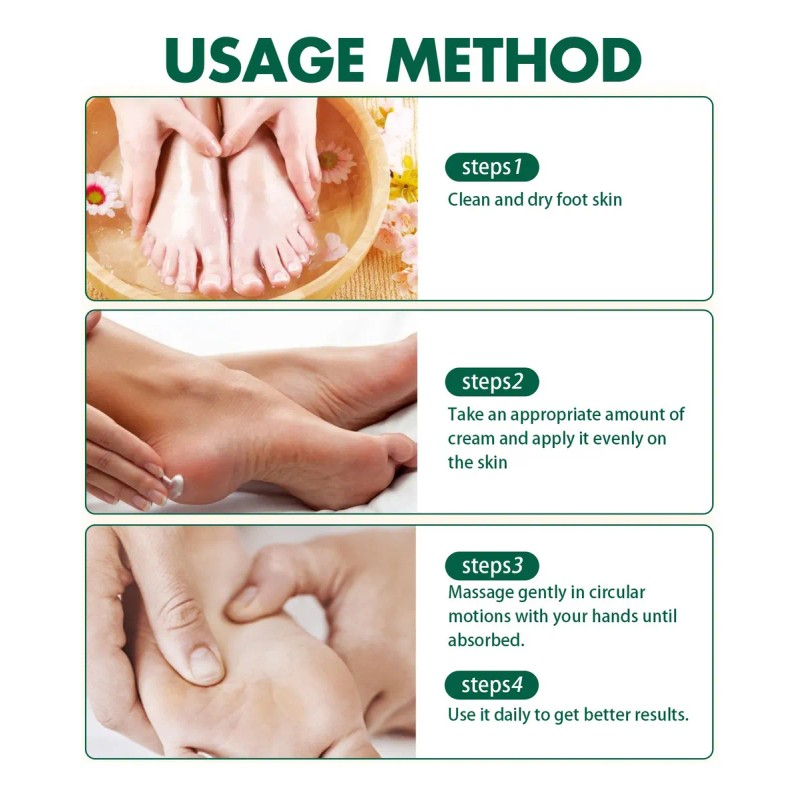 USAGE METHOD

steps1
Clean and dry foot skin

steps2
Take an appropriate amount of cream and apply it evenly on the skin

steps3
Massage gently in circular motions with your hands until absorbed.

steps4
Use it daily to get better results.